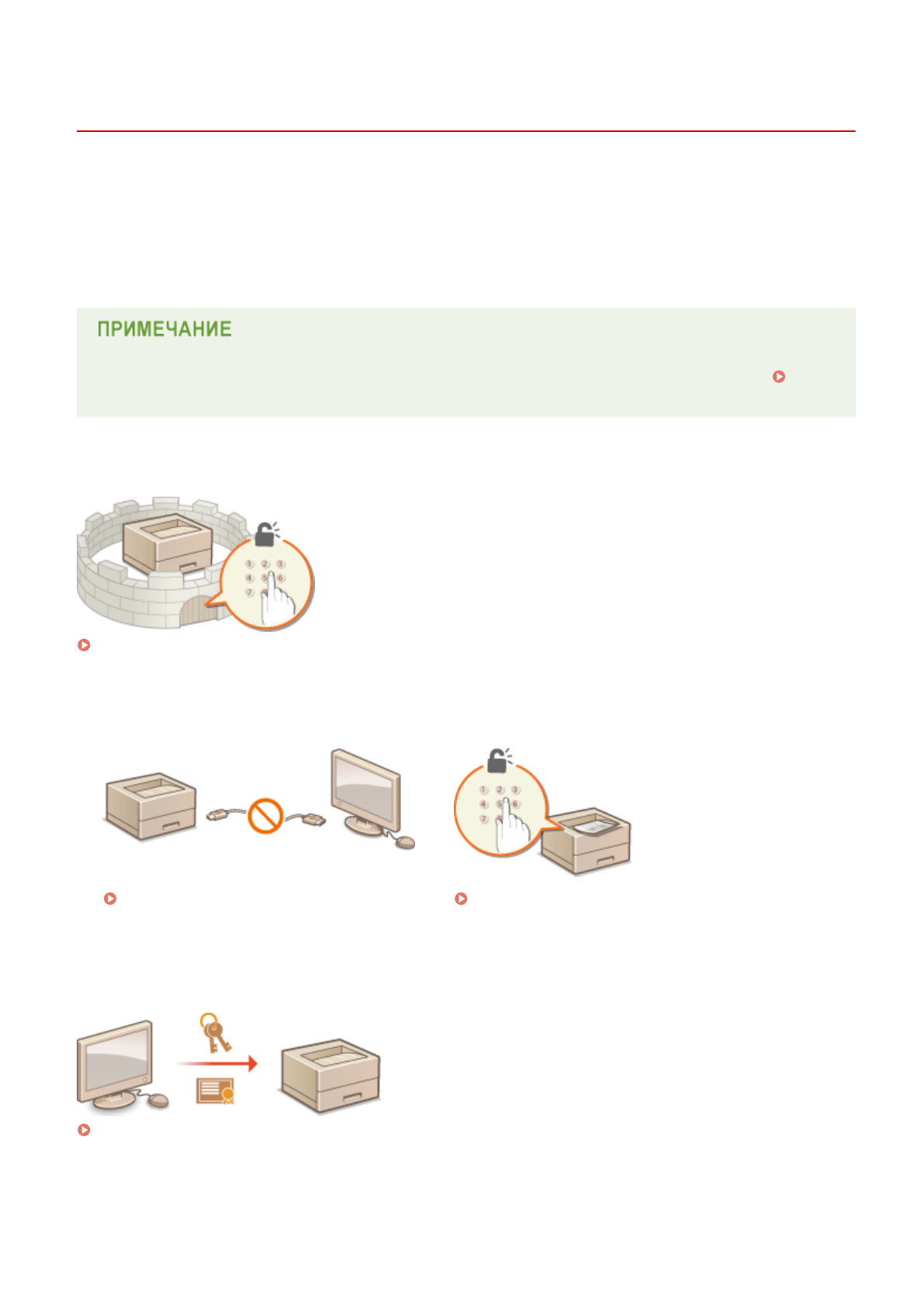 ПРИМЕЧАНИЕ