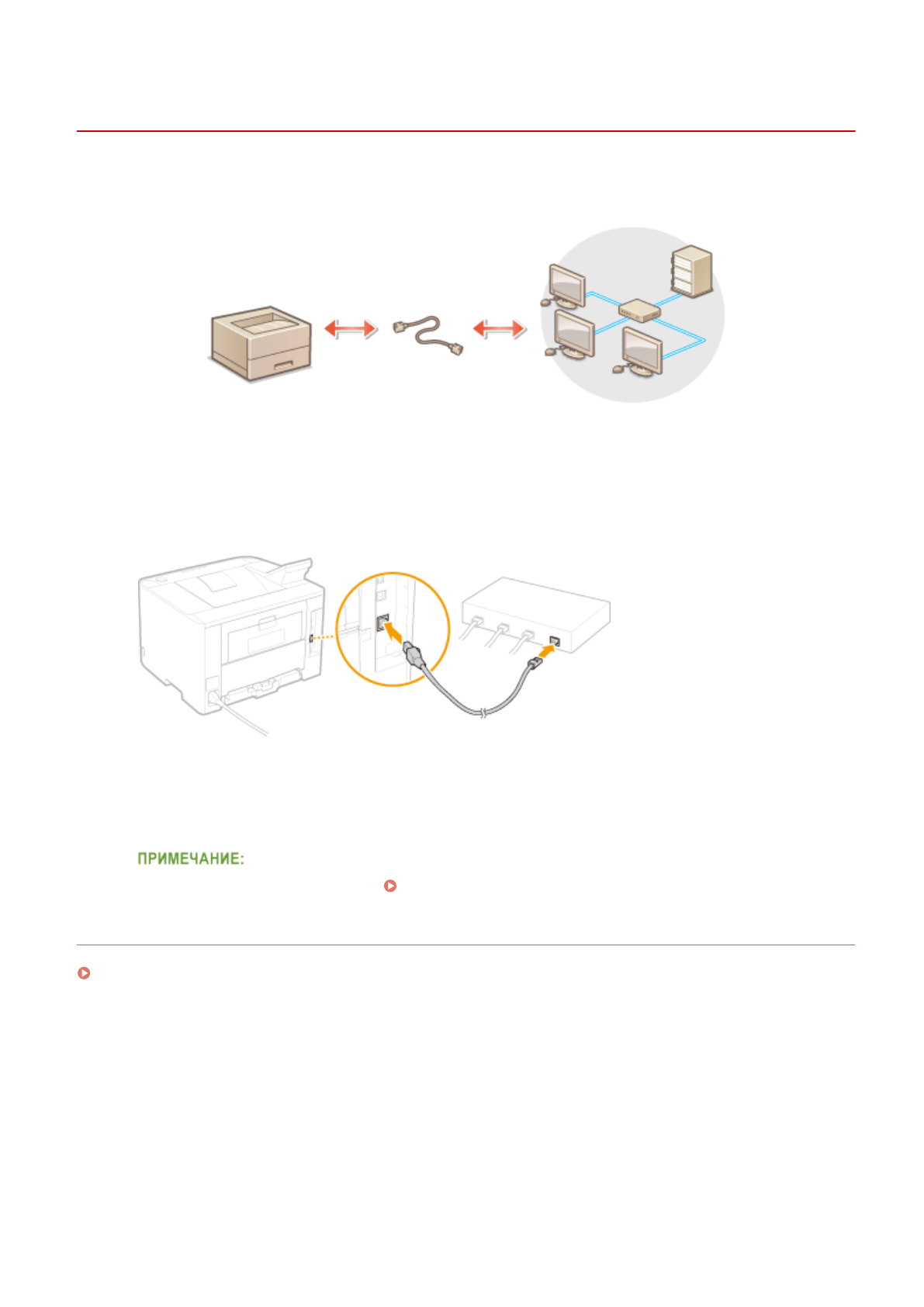 ПРИМЕЧАНИЕ: