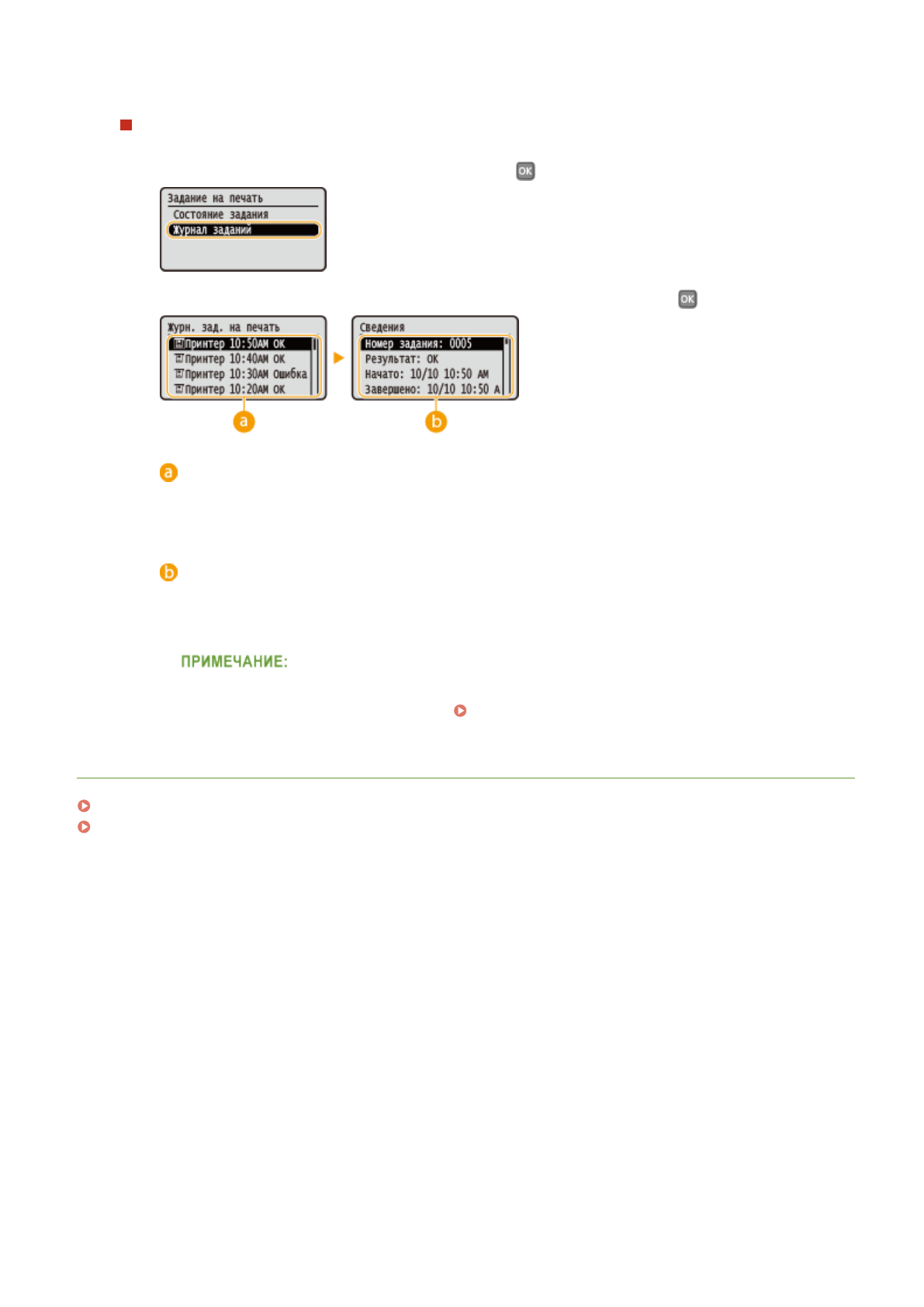 OK

Задание на печать
Состояние задания
Журнал заданий

OK

Журн. зад. на печать
Принтер 10:50AM OK
Принтер 10:40AM OK
Принтер 10:30AM Ошибка
Принтер 10:20AM OK

Сведения
Номер задания: 0005
Результат: OK
Начато: 10/10 10:50 AM
Завершено: 10/10 10:50 A

a

b

a

b

ПРИМЕЧАНИЕ: