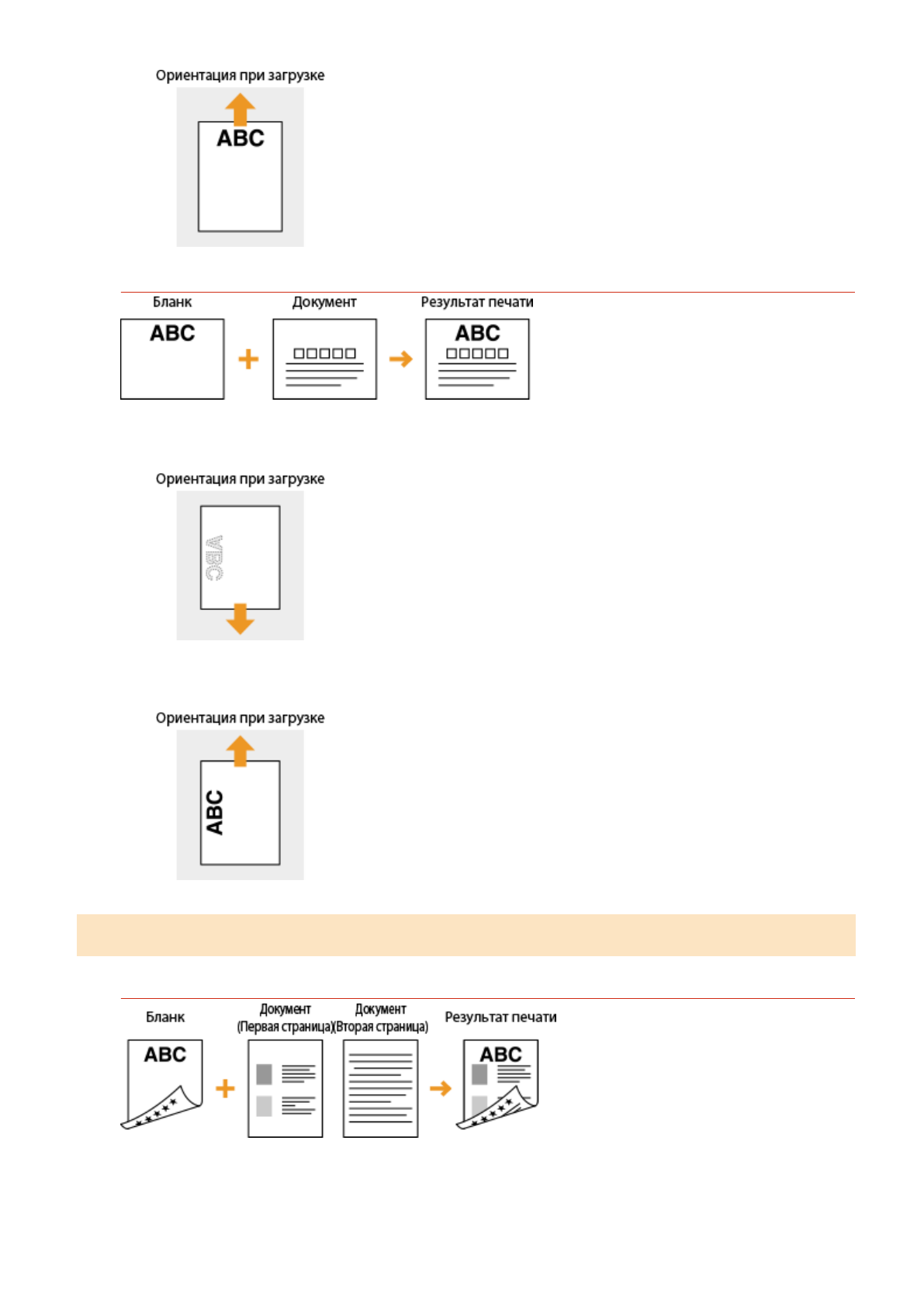 Ориентация при загрузке

ABC

Бланк

ABC

Документ

Результат печати

ABC

Ориентация при загрузке

ABC

Ориентация при загрузке

ABC

Бланк

ABC

Документ (Первая страница)

Документ (Вторая страница)

Результат печати

ABC