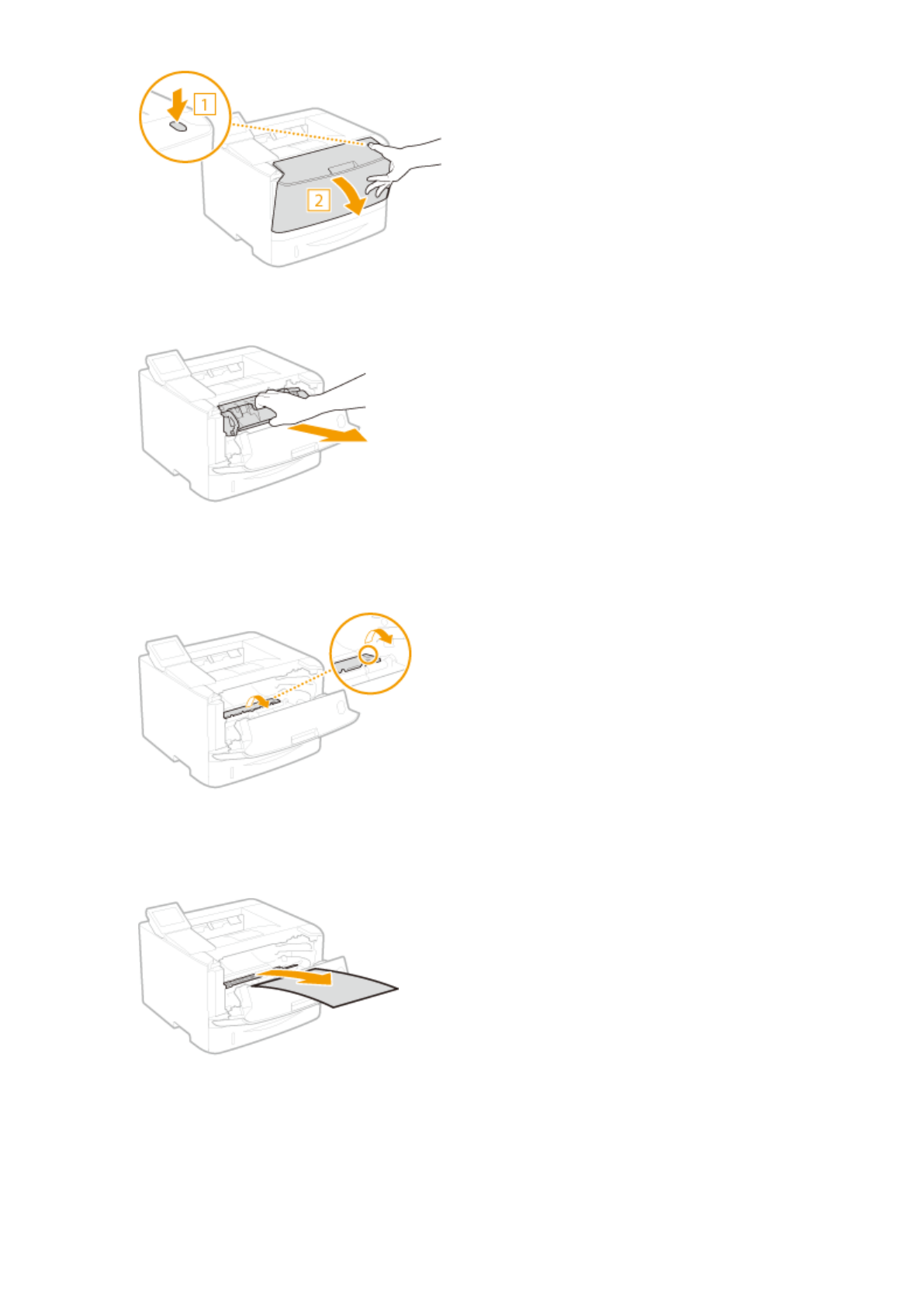 1
2