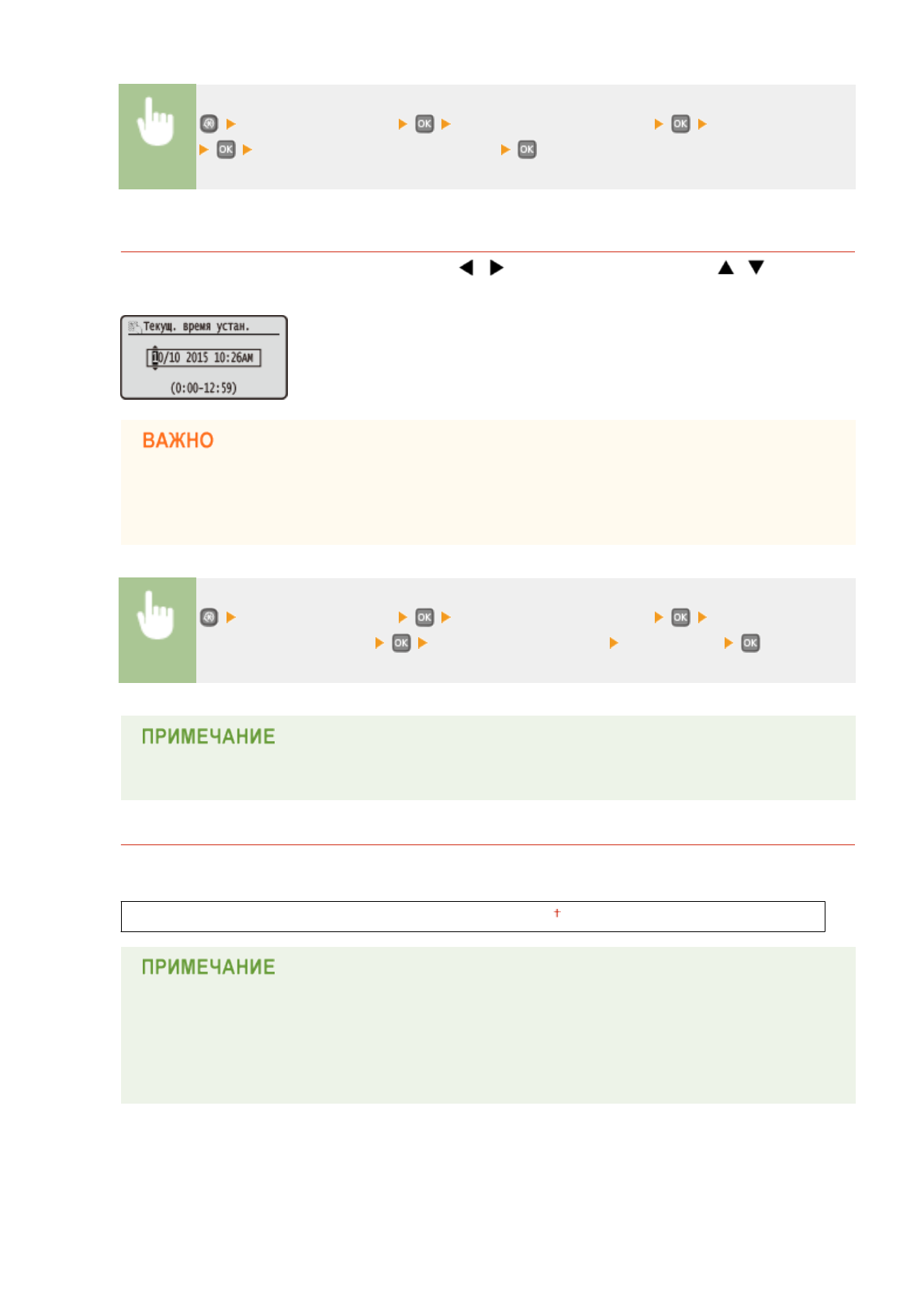 OK OK
OK OK

Текущ. время устан.
10/10 2015 10:26AM
(0:00-12:59)

ВАЖНО

OK OK
OK OK

ПРИМЕЧАНИЕ

†

ПРИМЕЧАНИЕ