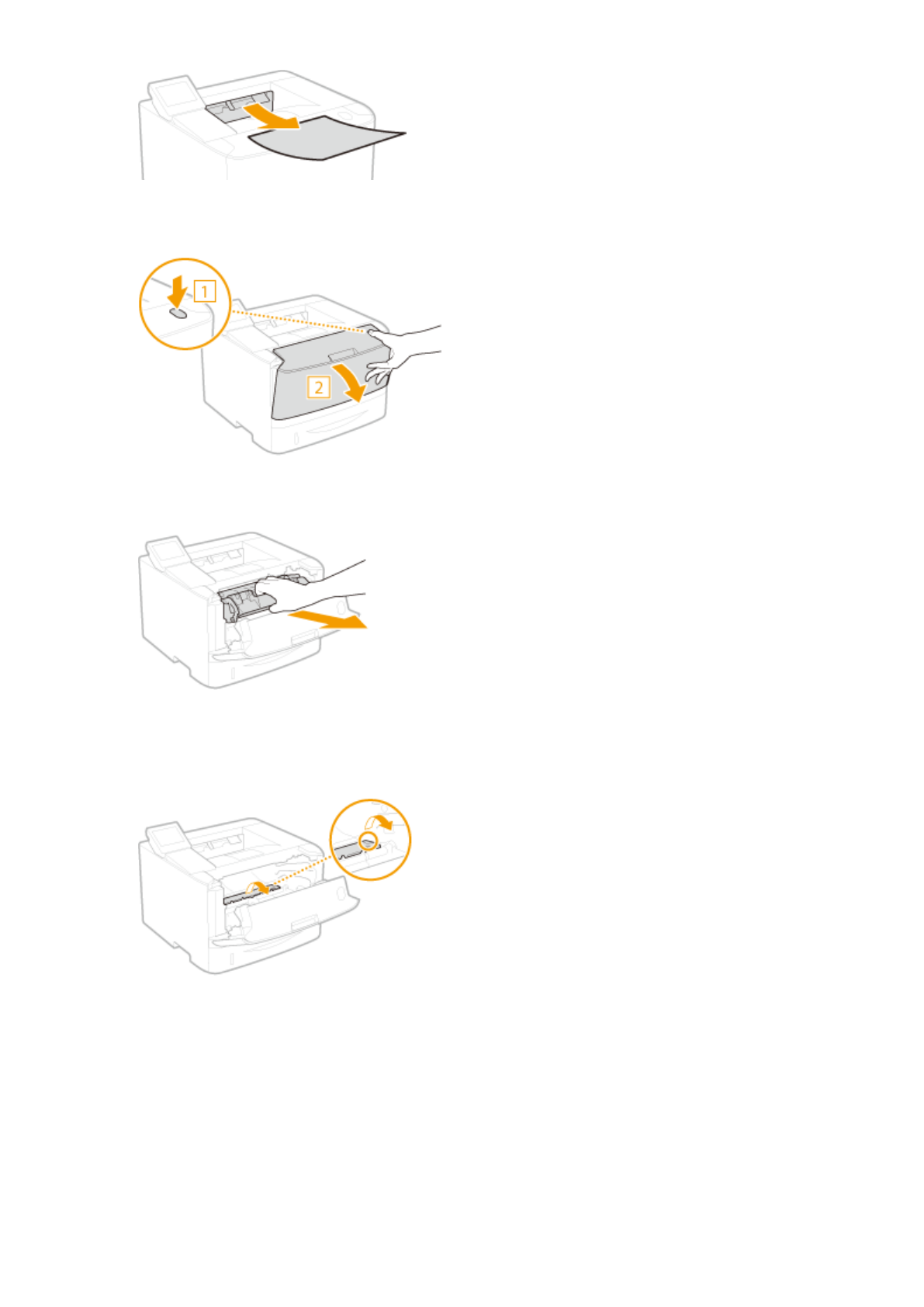 1

2