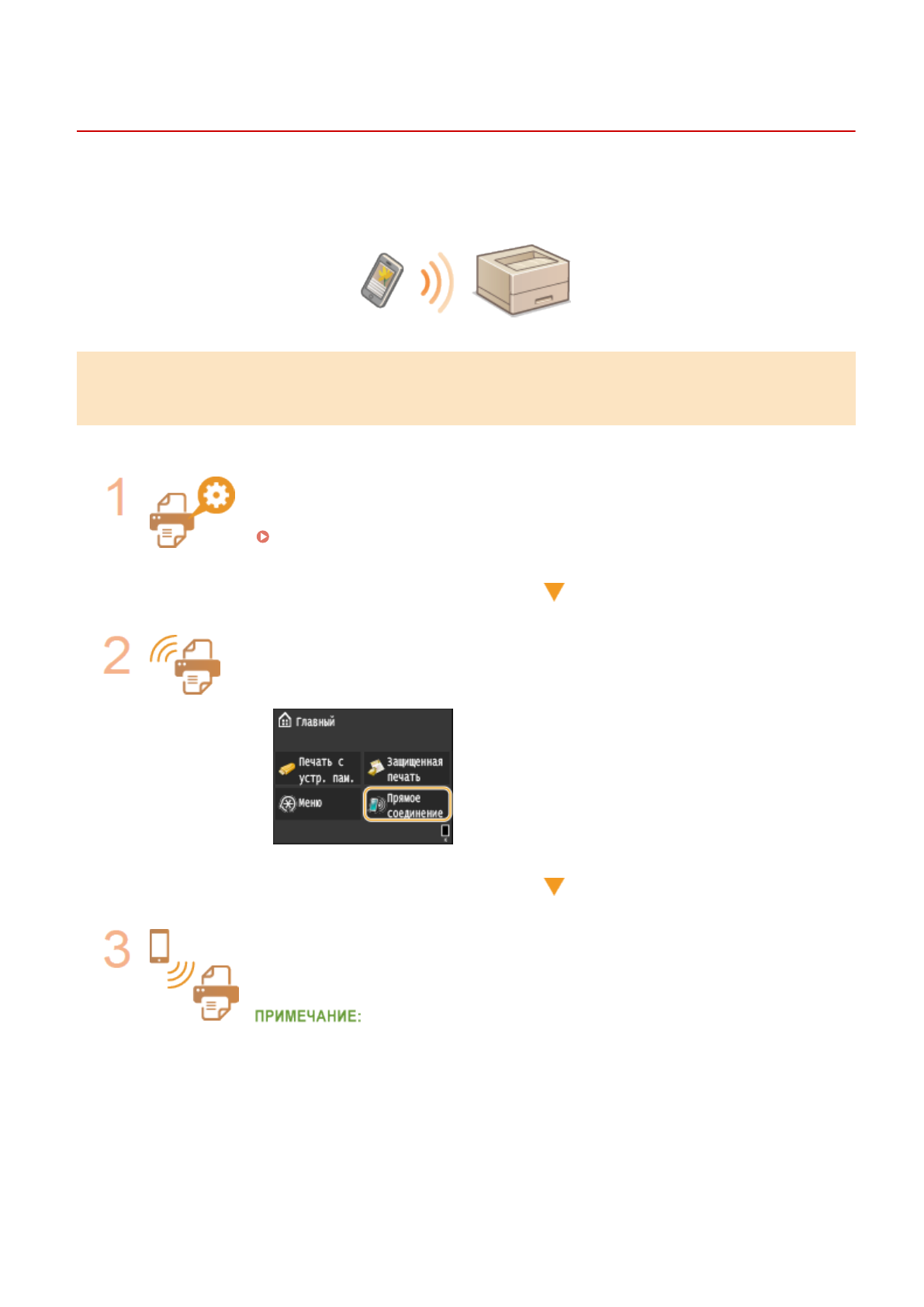 1

2

Главный

Печать с устр. пам.

Защищенная печать

Меню

Прямое соединение

3

ПРИМЕЧАНИЕ: