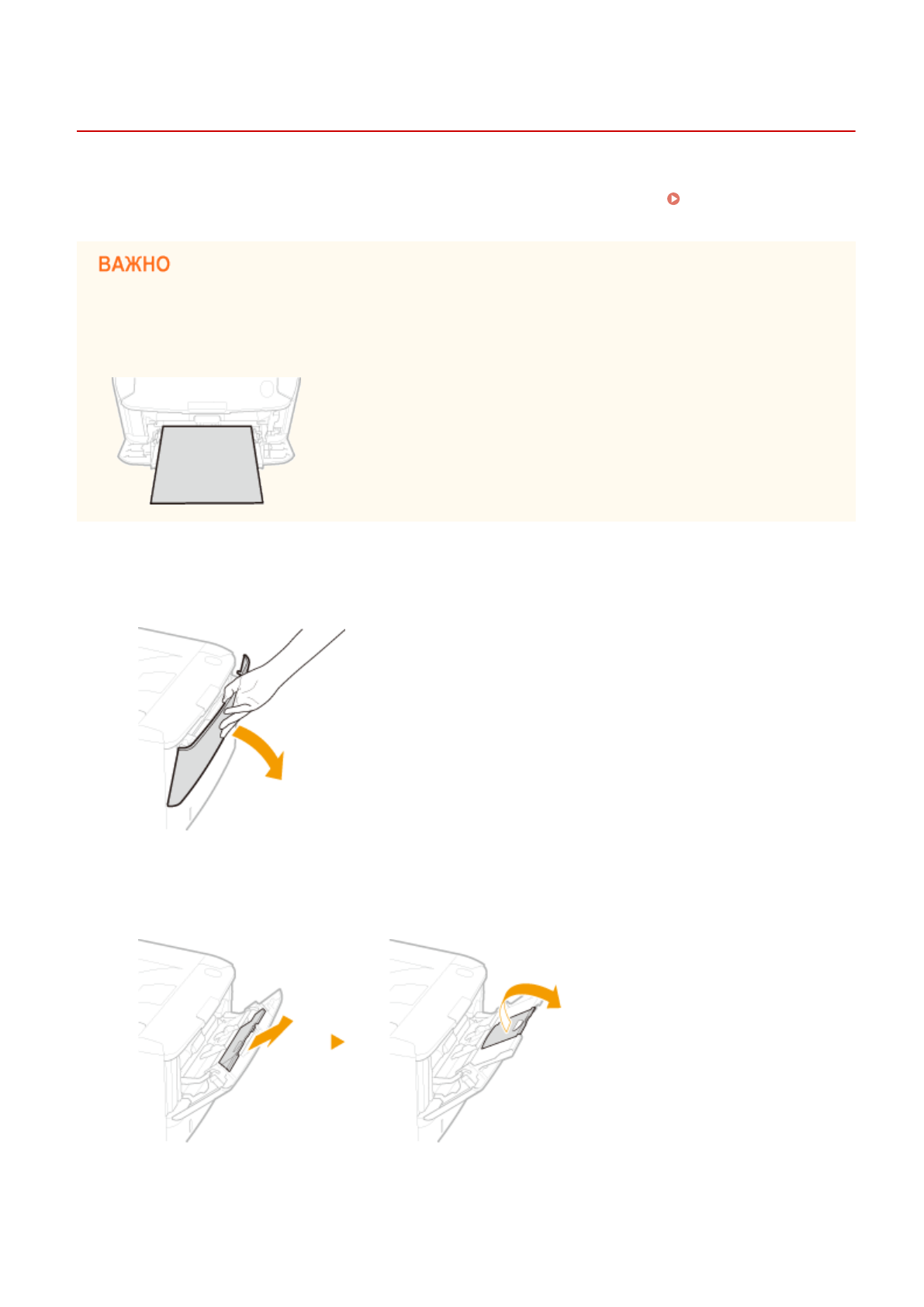 ВАЖНО