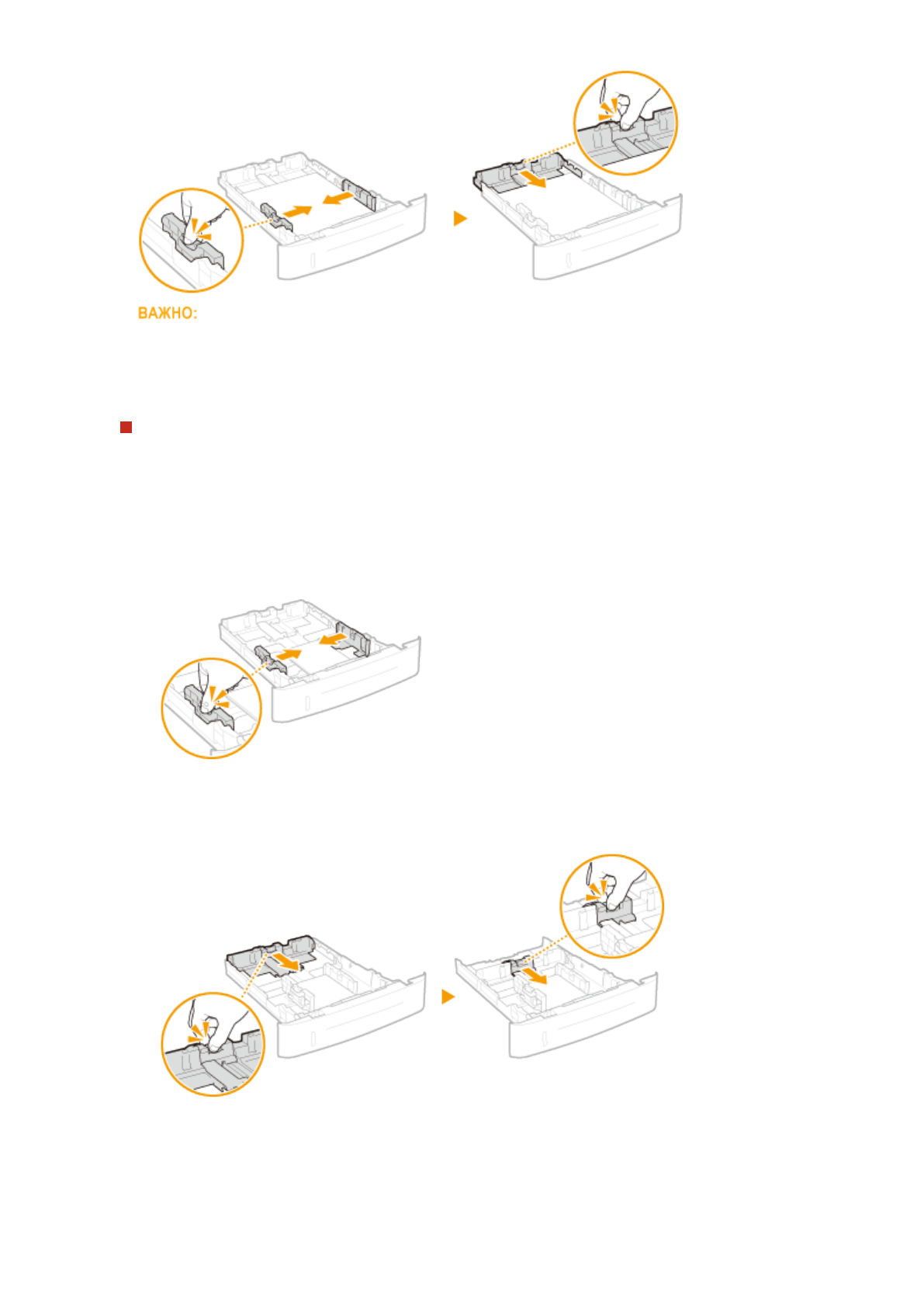 ВАЖНО: