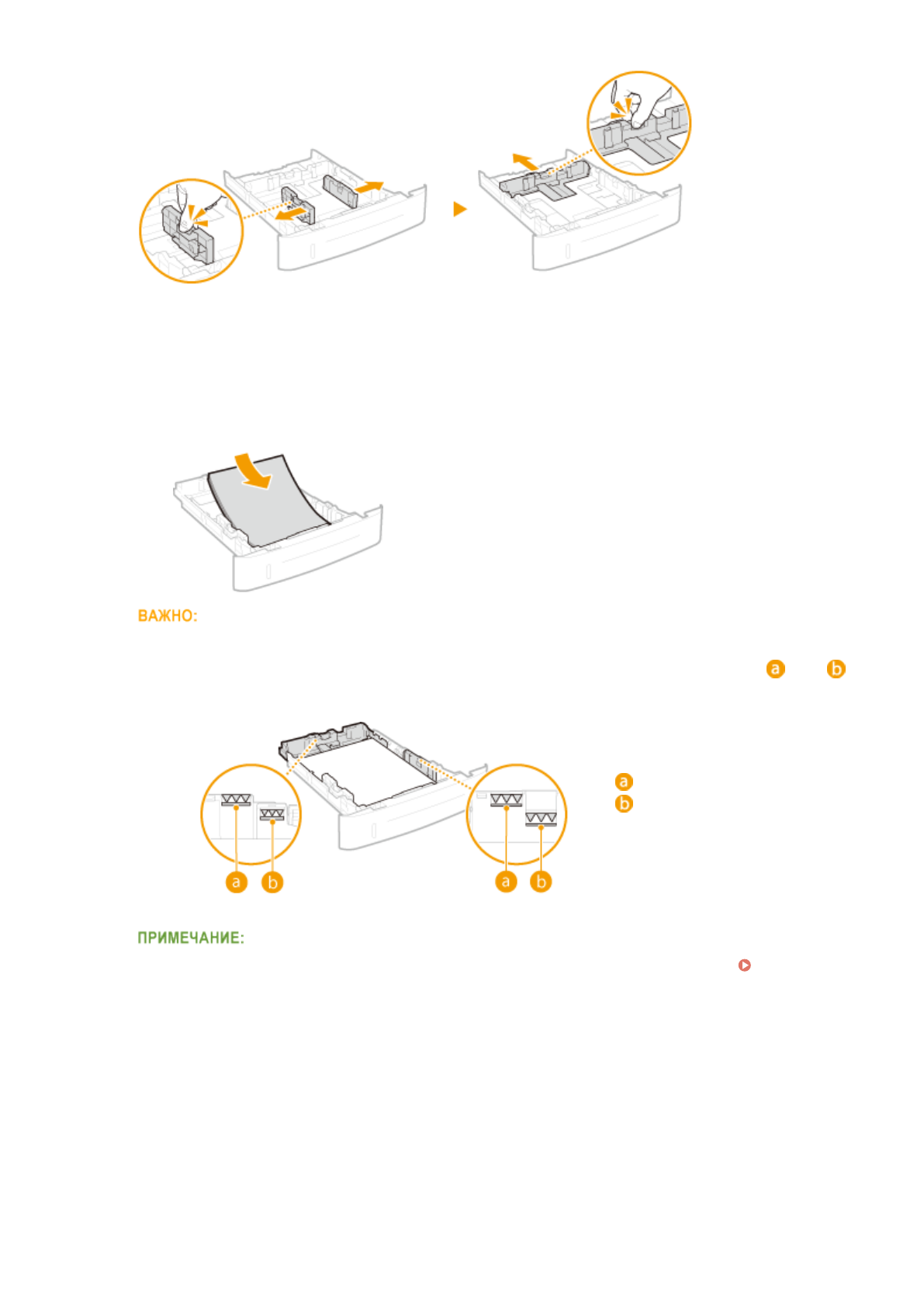 ВАЖНО:

a b

a
b

a b a b

ПРИМЕЧАНИЕ: