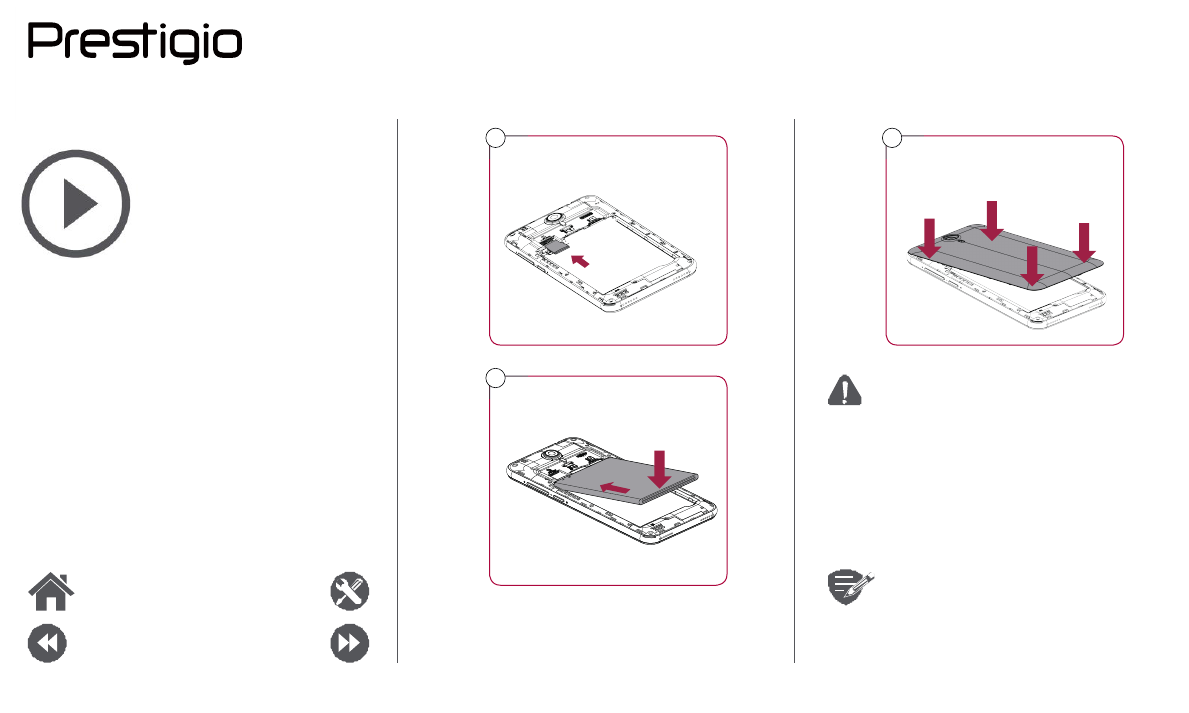 Prestigio