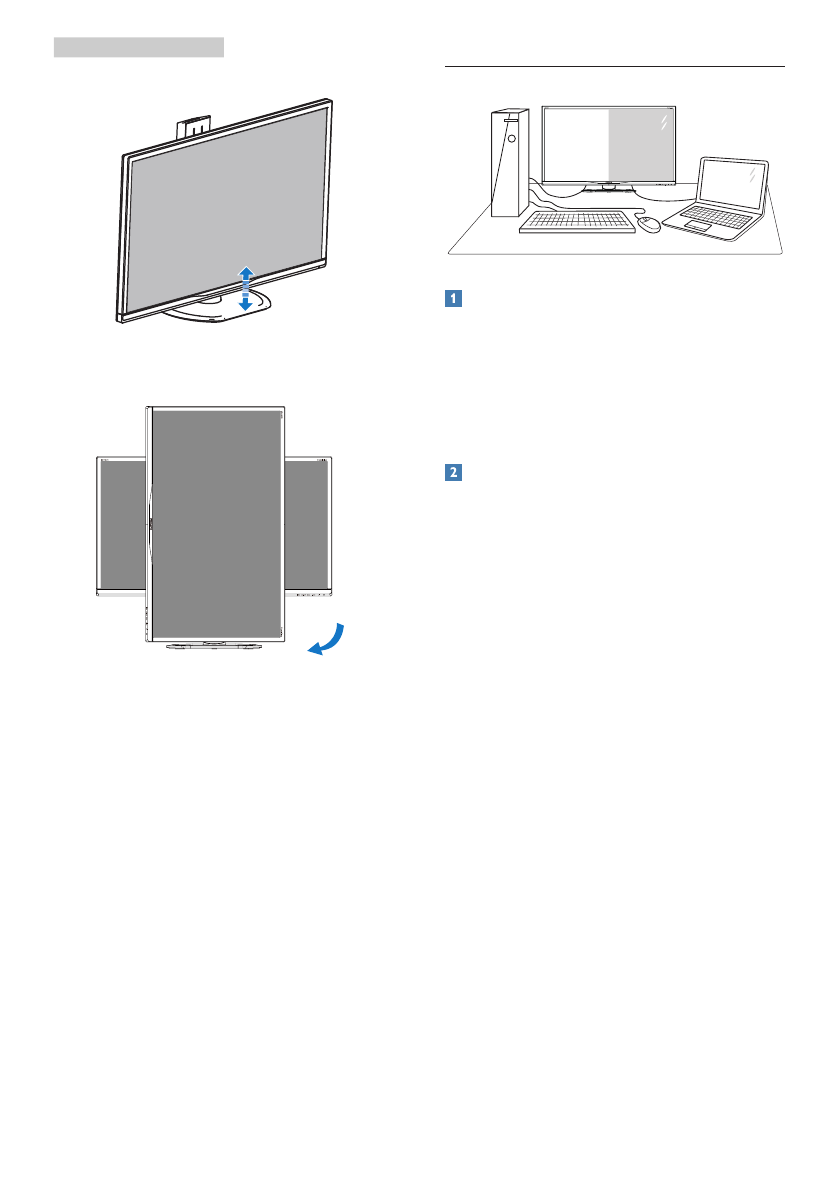 1

2