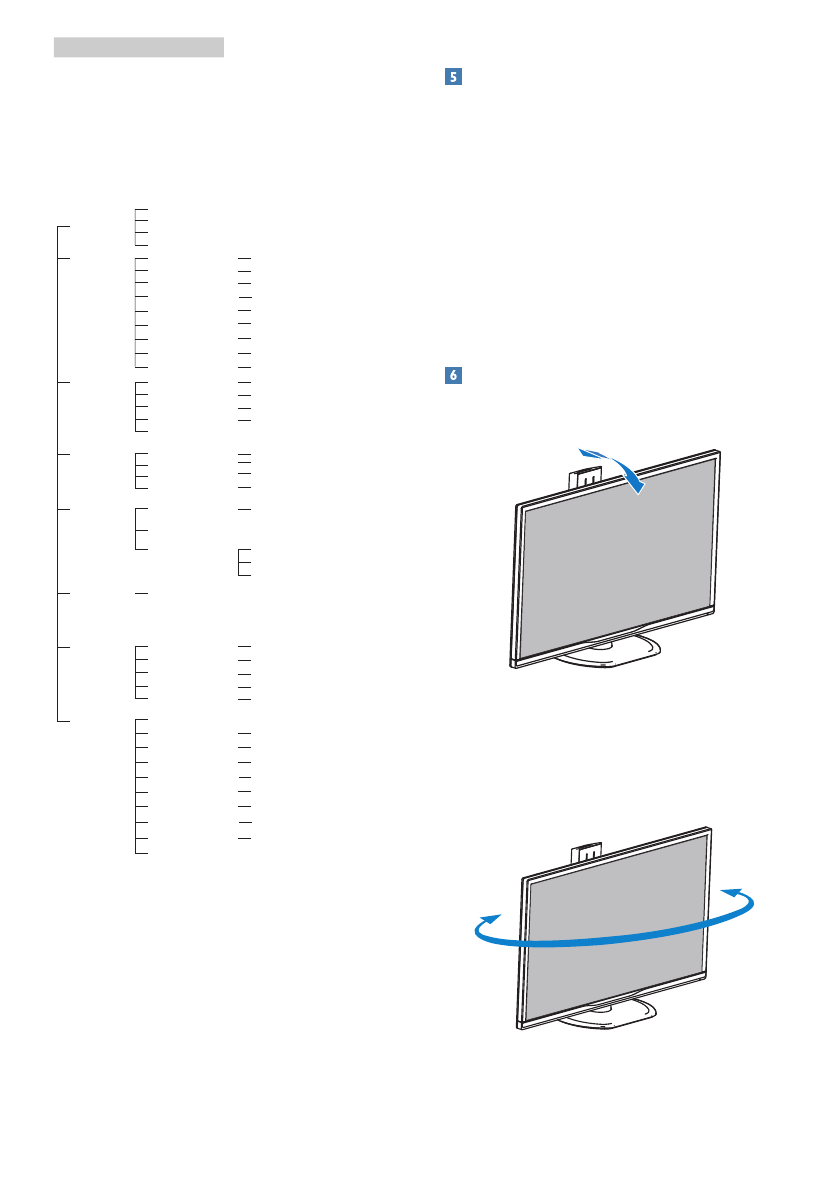 5

6