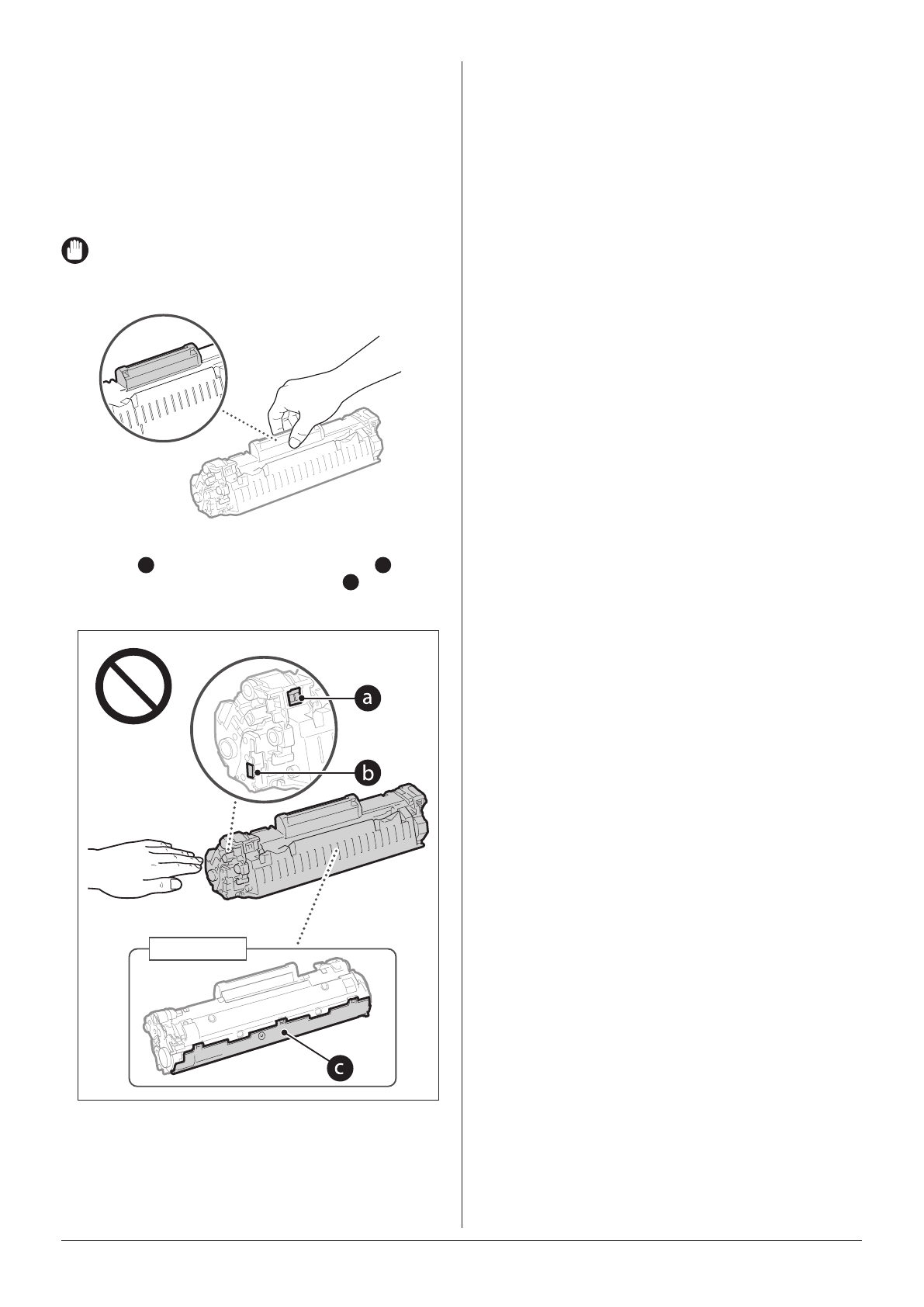 a

b

c