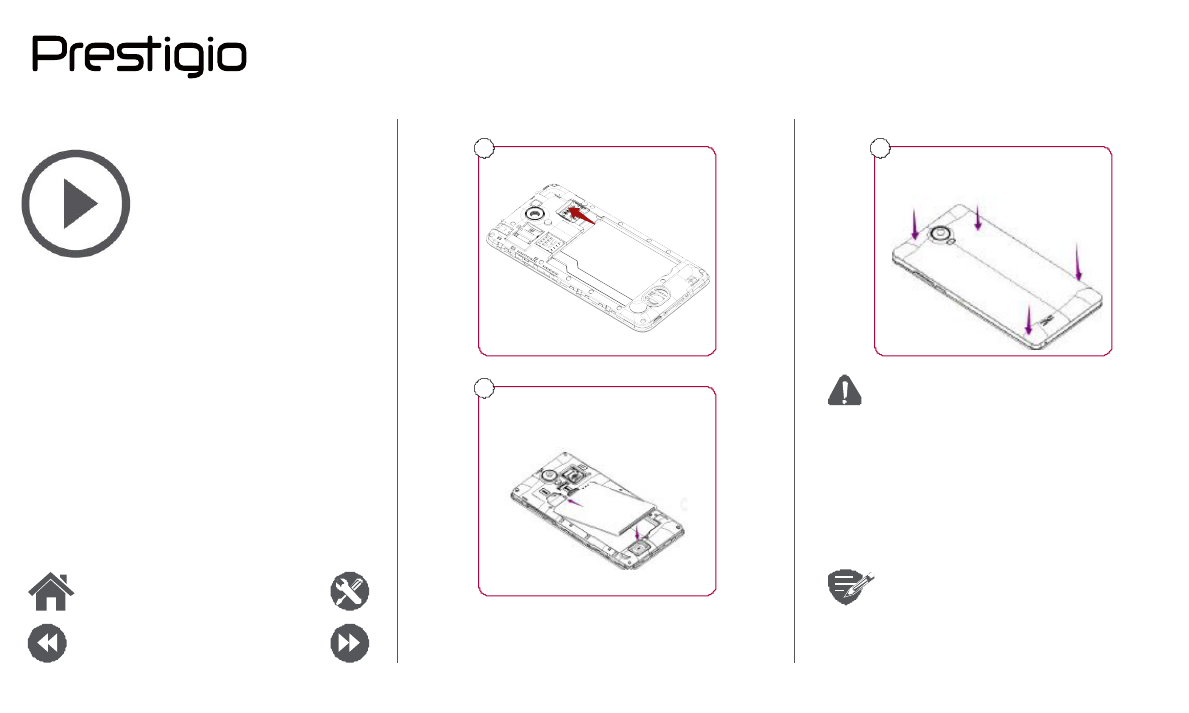 Prestigio