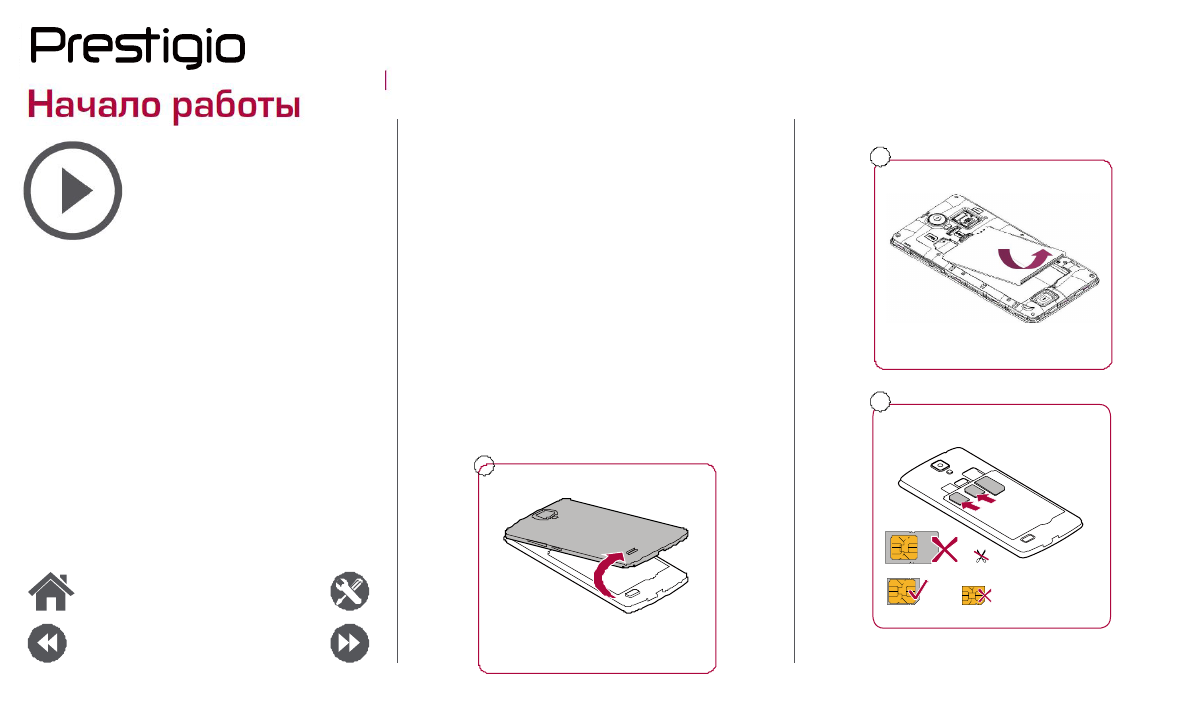 Prestigio

Начало работы