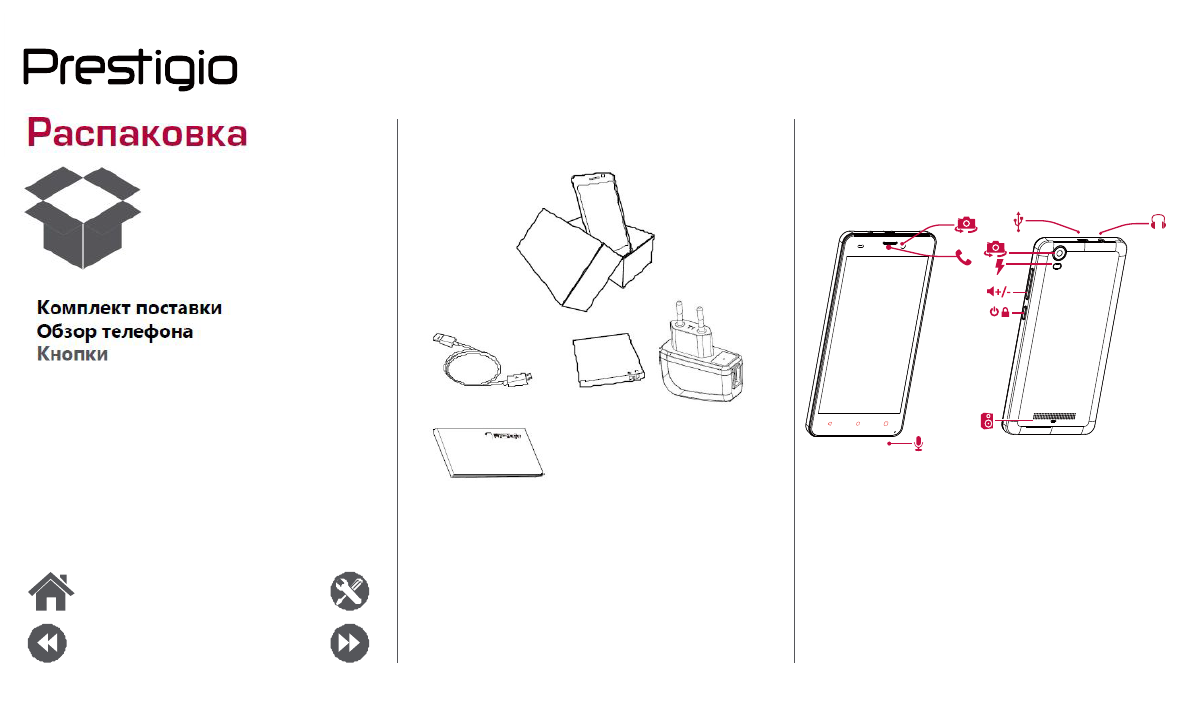 Prestigio

Распаковка

Комплект поставки
Обзор телефона
Кнопки

+/-