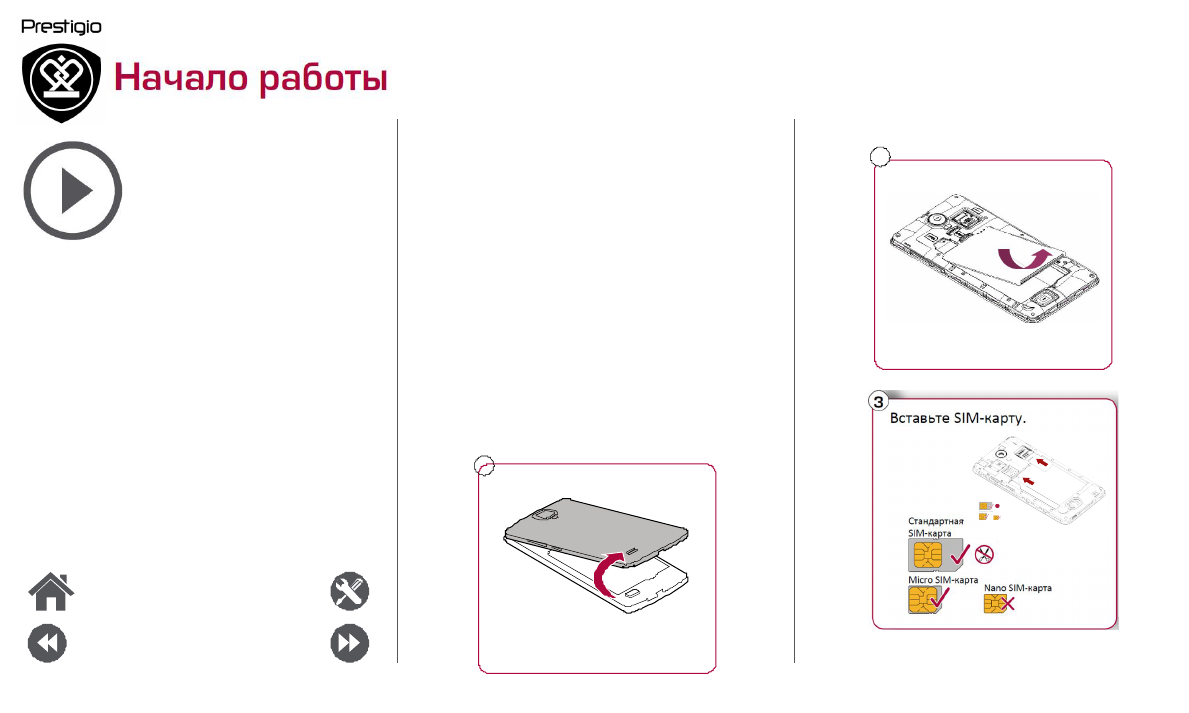 Prestigio

Начало работы

3
Вставьте SIM-карту.

Стандартная SIM-карта

Micro SIM-карта

Nano SIM-карта