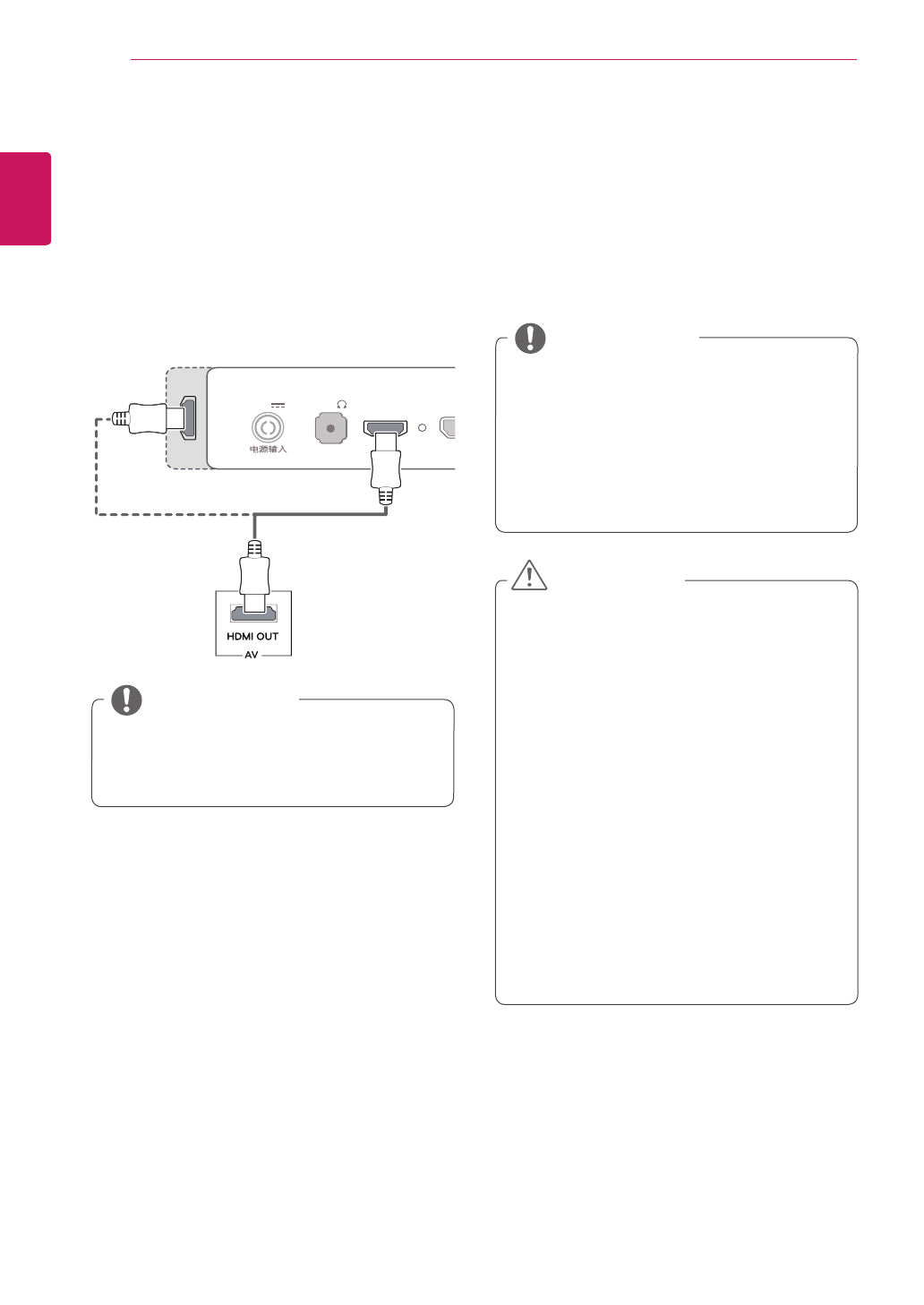 电源输入

HDMI OUT

AV