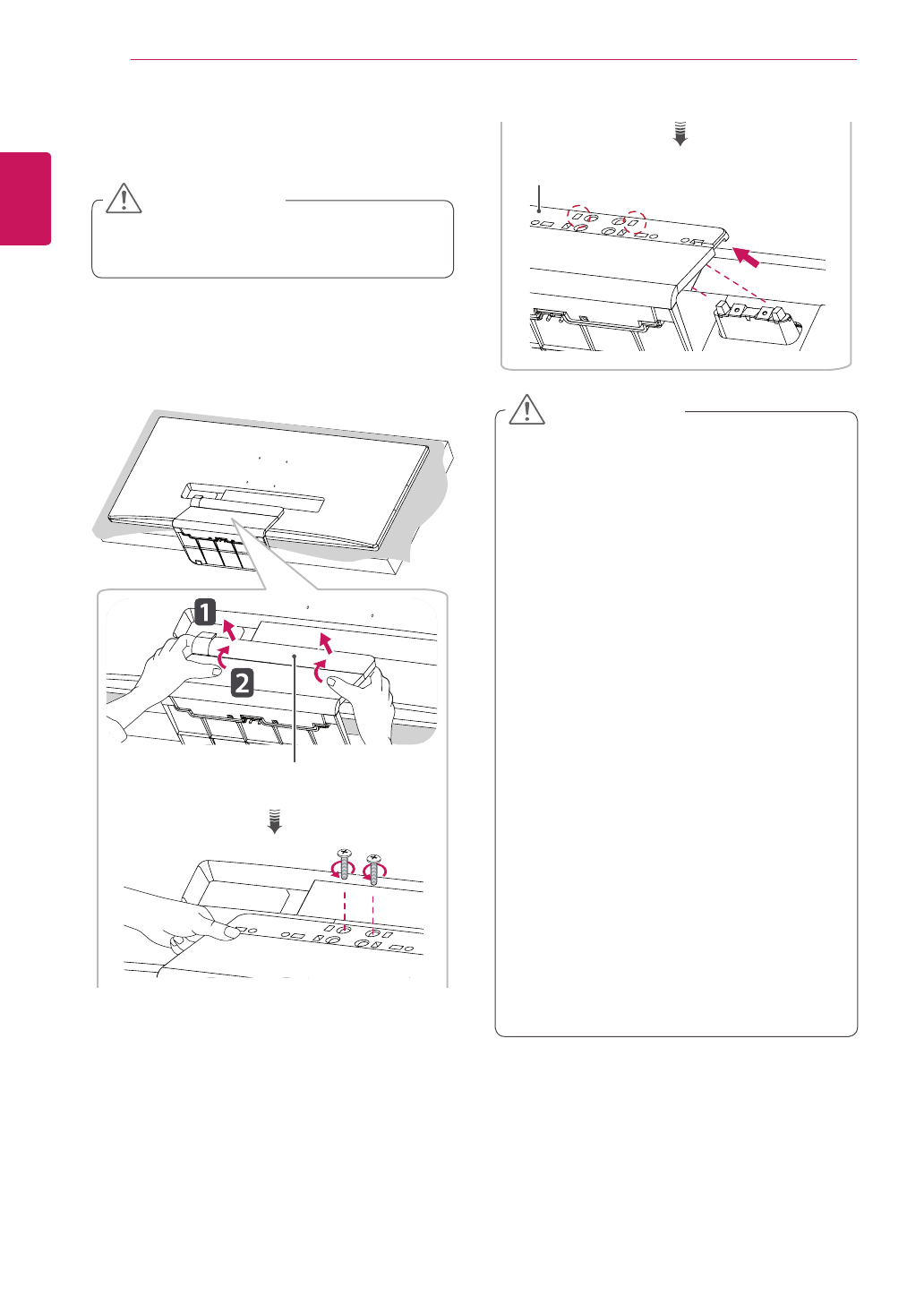 1

2