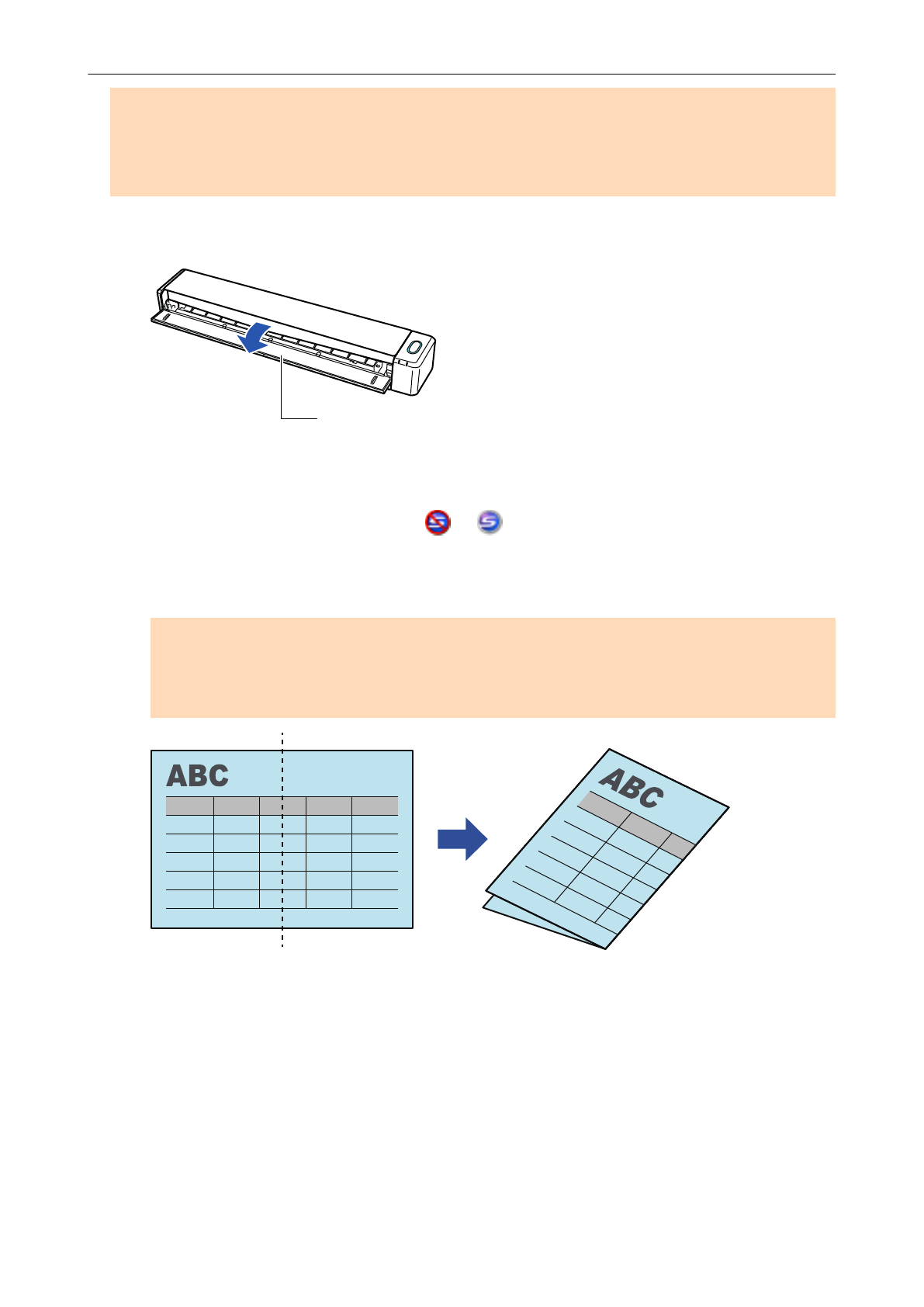 ABC

ABC