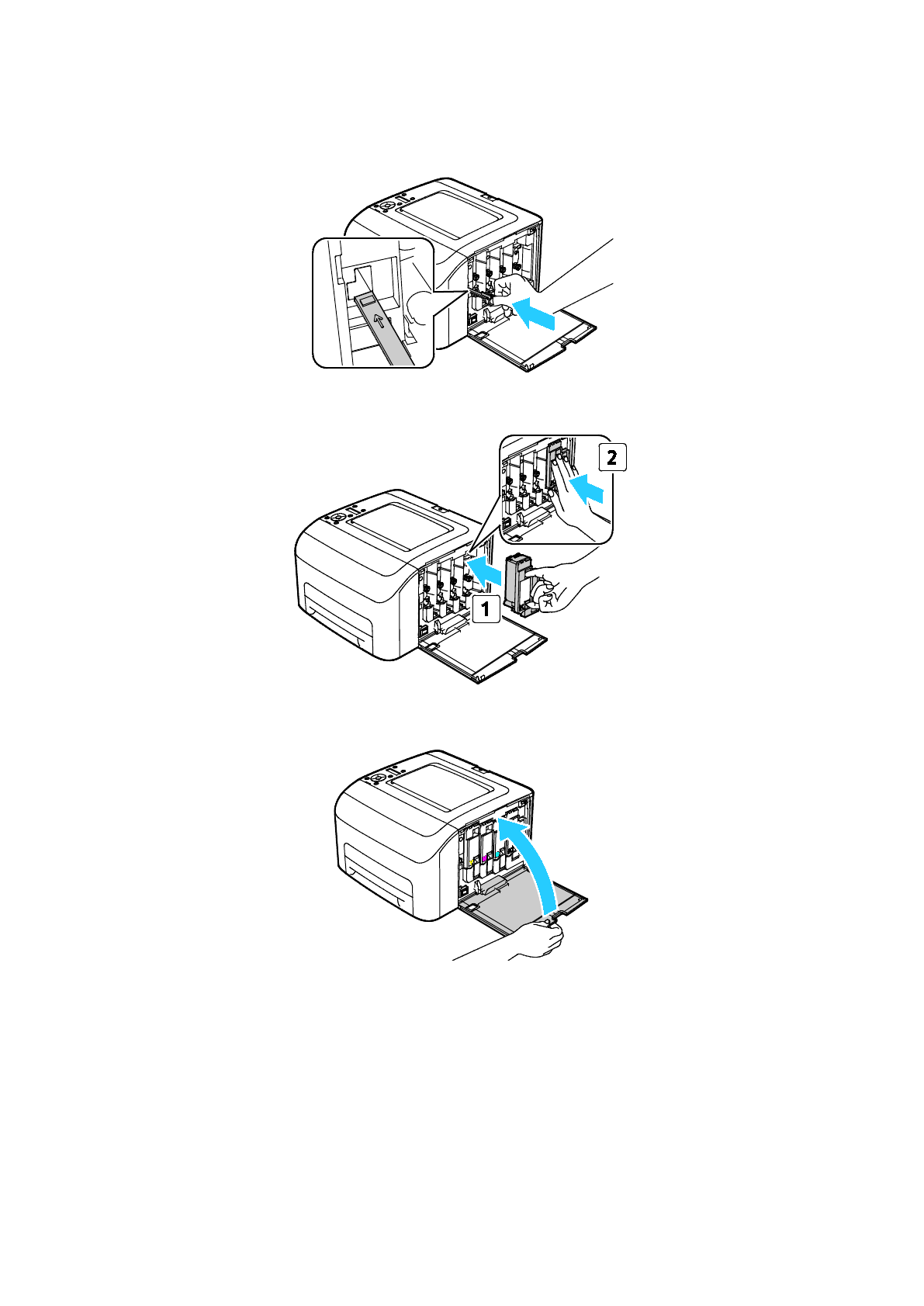 2

1