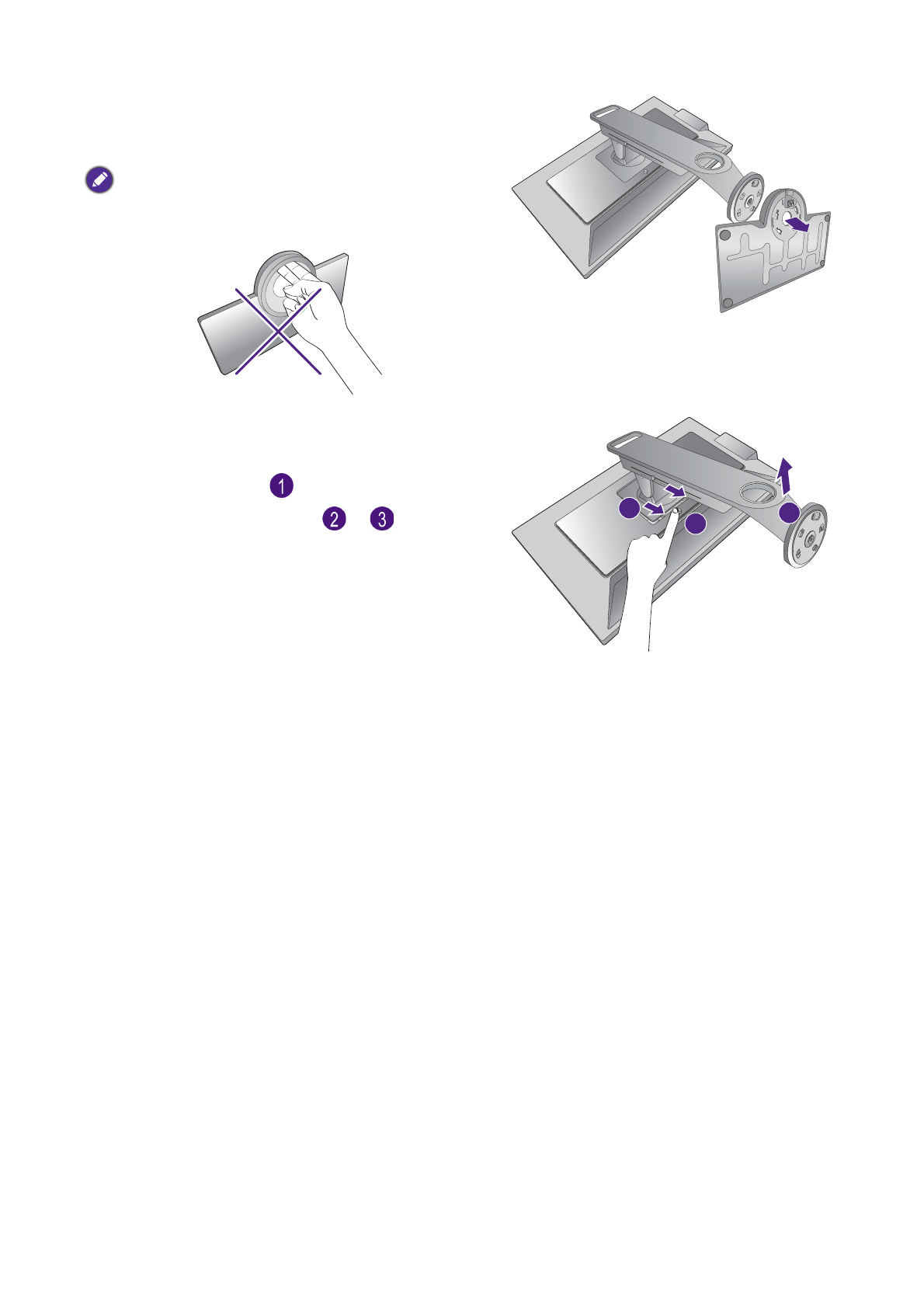 1

2 3