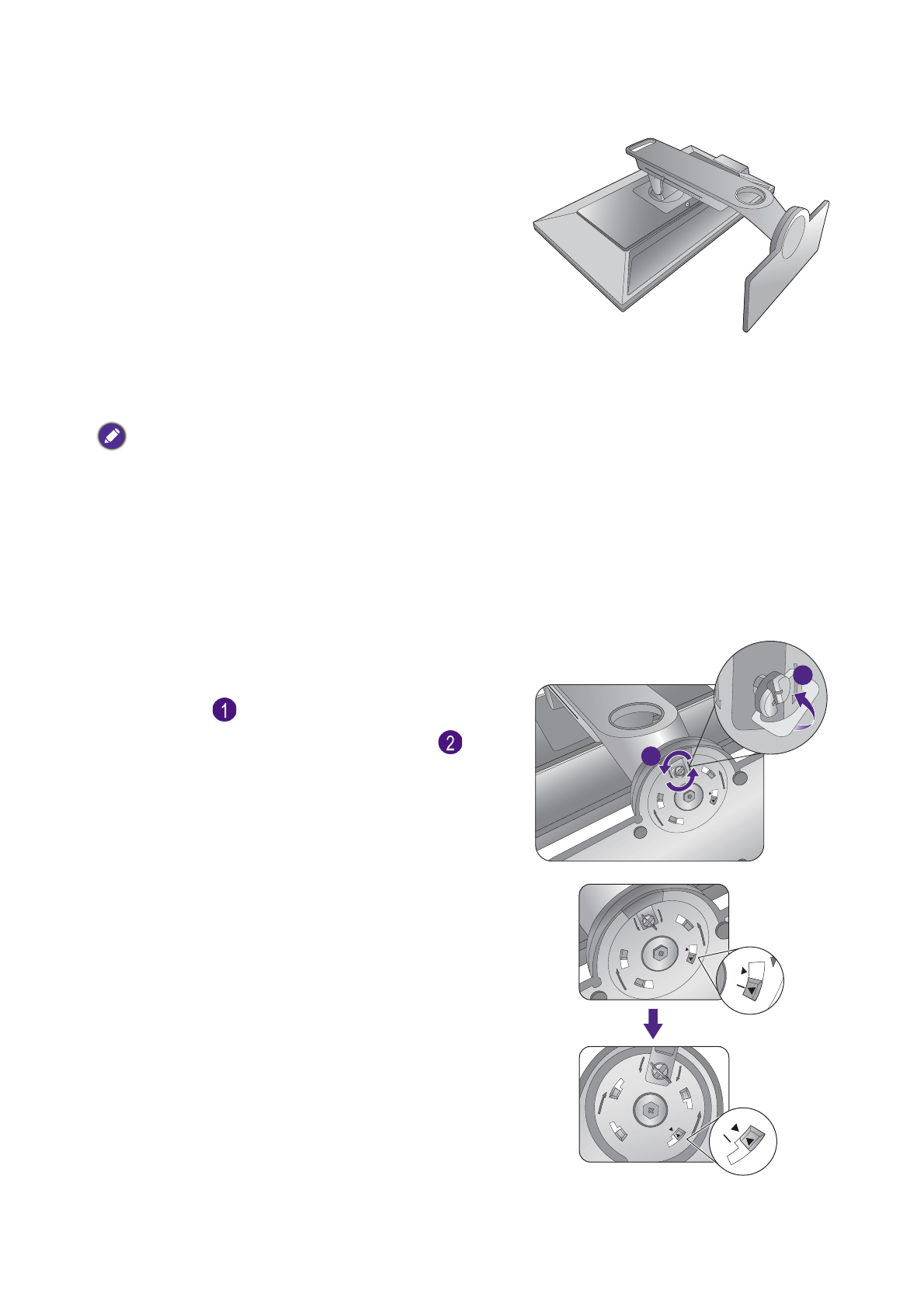 1

2