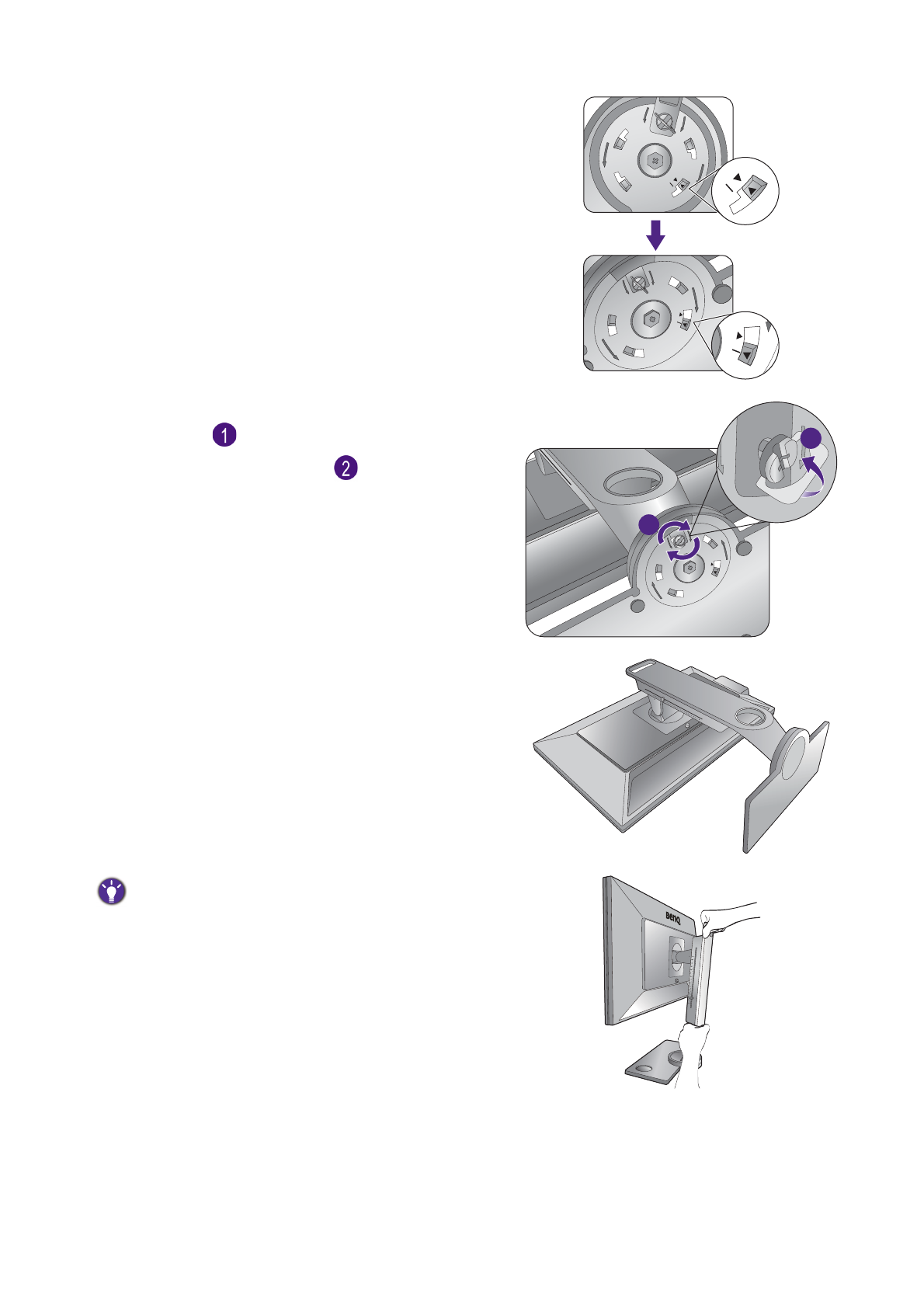 1

2

BenQ