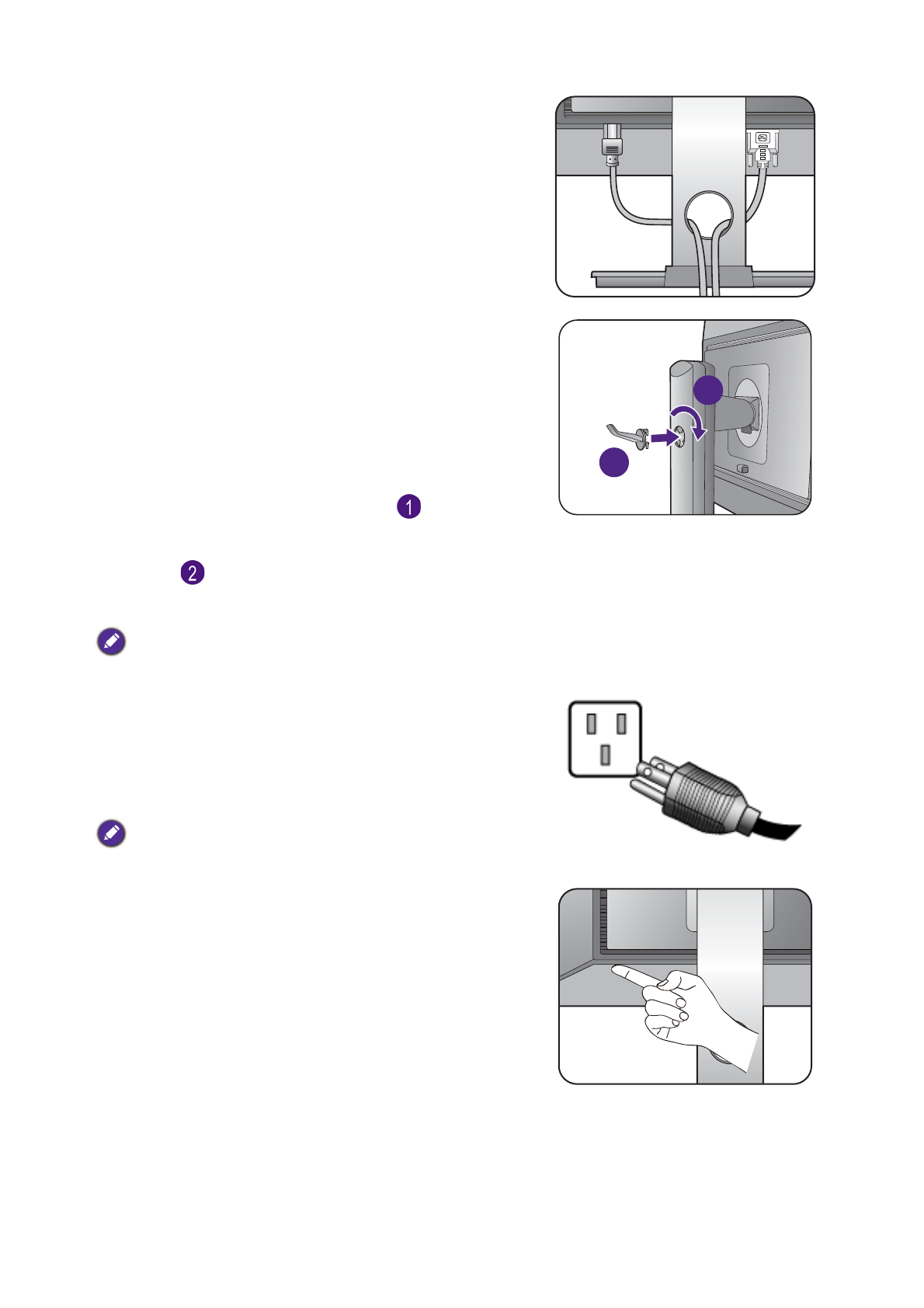 1

2