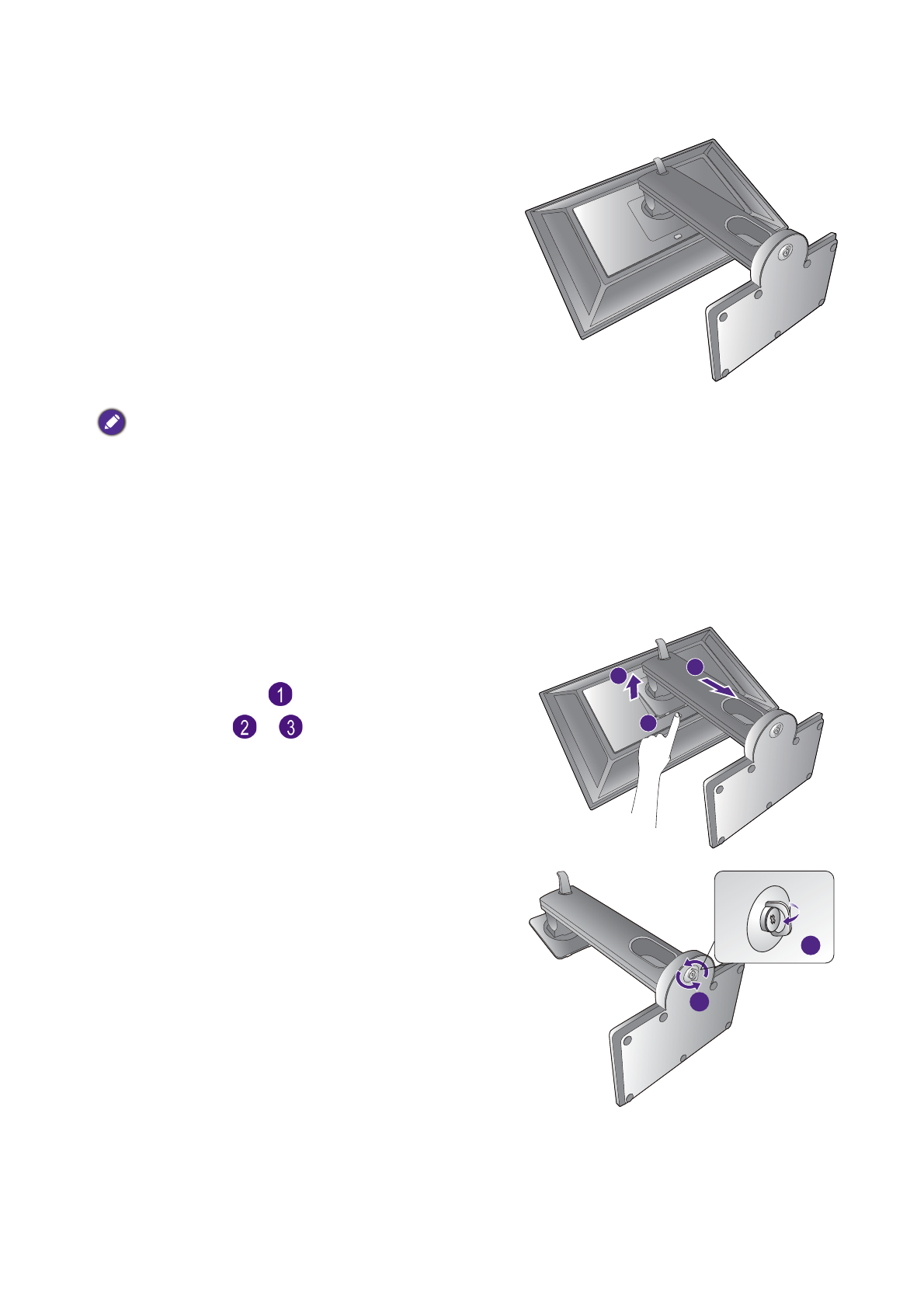 1

2 3