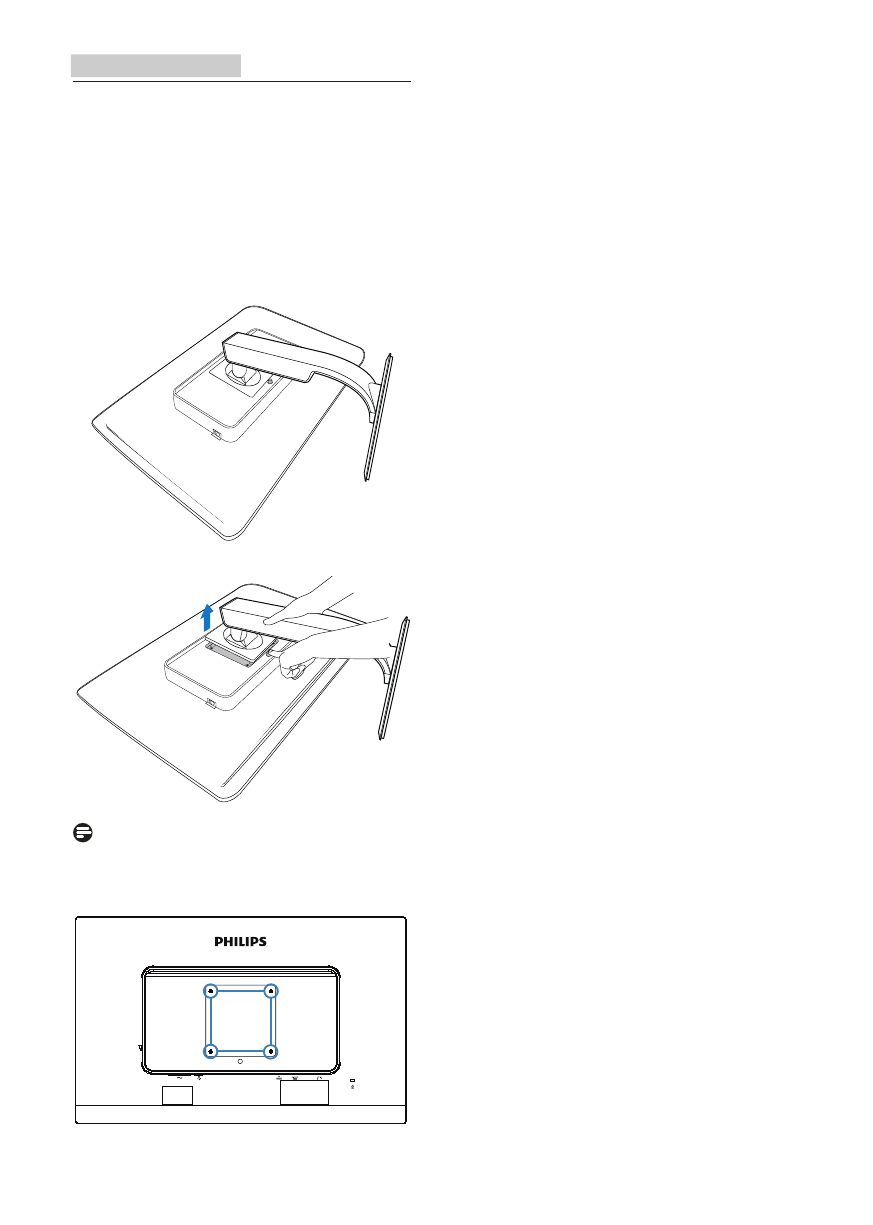 PHILIPS