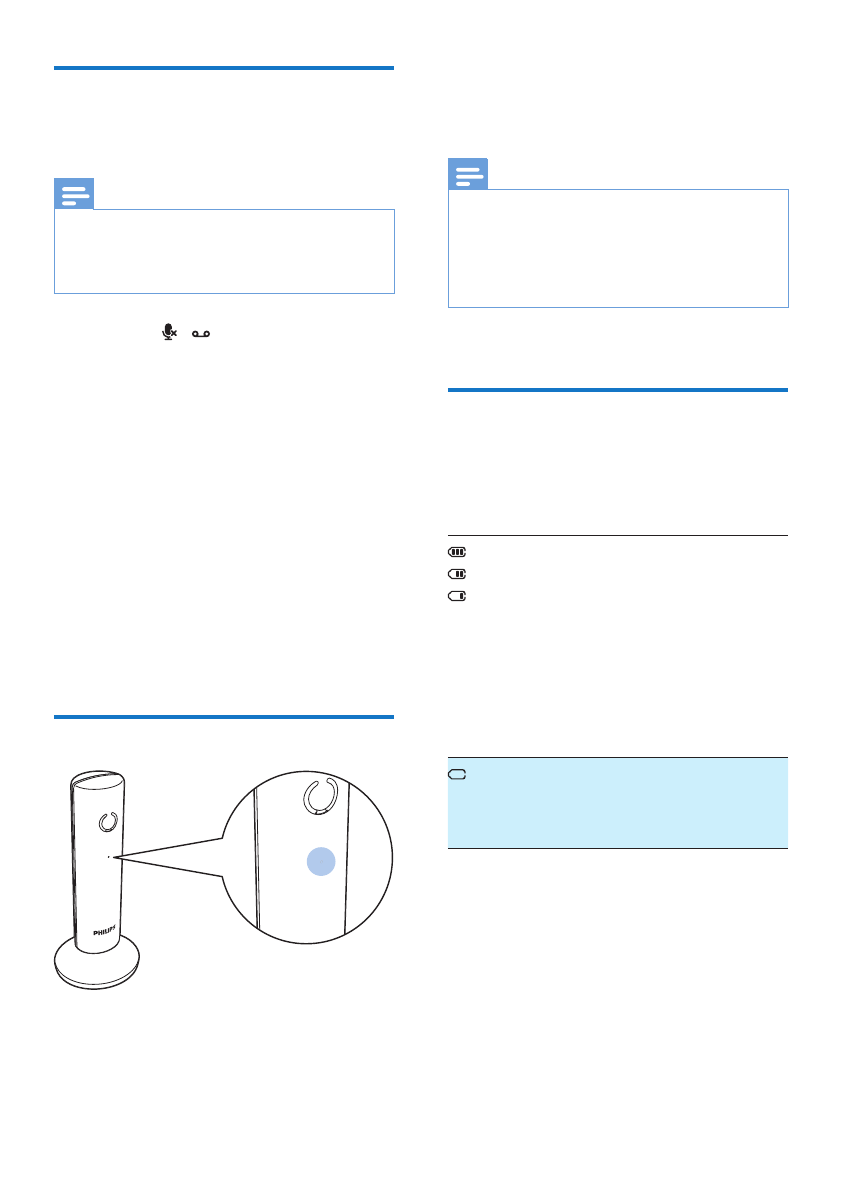 PHILIPS