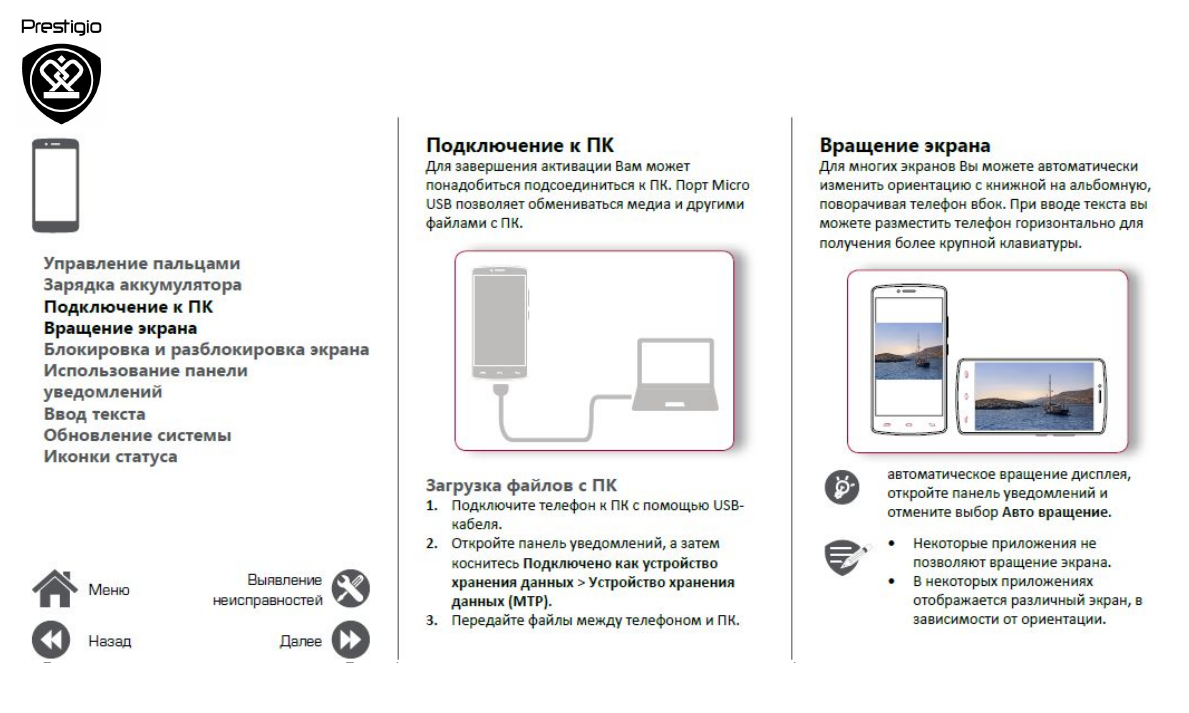 Prestigio

Управление пальцами
Зарядка аккумулятора
Подключение к ПК
Вращение экрана
Блокировка и разблокировка экрана
Использование панели уведомлений
Ввод текста
Обновление системы
Иконки статуса

Меню

Выявление неисправностей

Назад

Далее

Подключение к ПК
Для завершения активации Вам может понадобиться подсоединиться к ПК. Порт Micro USB позволяет обмениваться медиа и другими файлами с ПК.

Загрузка файлов с ПК
1. Подключите телефон к ПК с помощью USB-кабеля.
2. Откройте панель уведомлений, а затем коснитесь Подключено как устройство хранения данных > Устройство хранения данных (MTP).
3. Передайте файлы между телефоном и ПК.

Вращение экрана
Для многих экранов Вы можете автоматически изменить ориентацию с книжной на альбомную, поворачивая телефон вбок. При вводе текста вы можете разместить телефон горизонтально для получения более крупной клавиатуры.

автоматическое вращение дисплея, откройте панель уведомлений и отмените выбор Авто вращение.

• Некоторые приложения не позволяют вращение экрана.
• В некоторых приложениях отображается различный экран, в зависимости от ориентации.