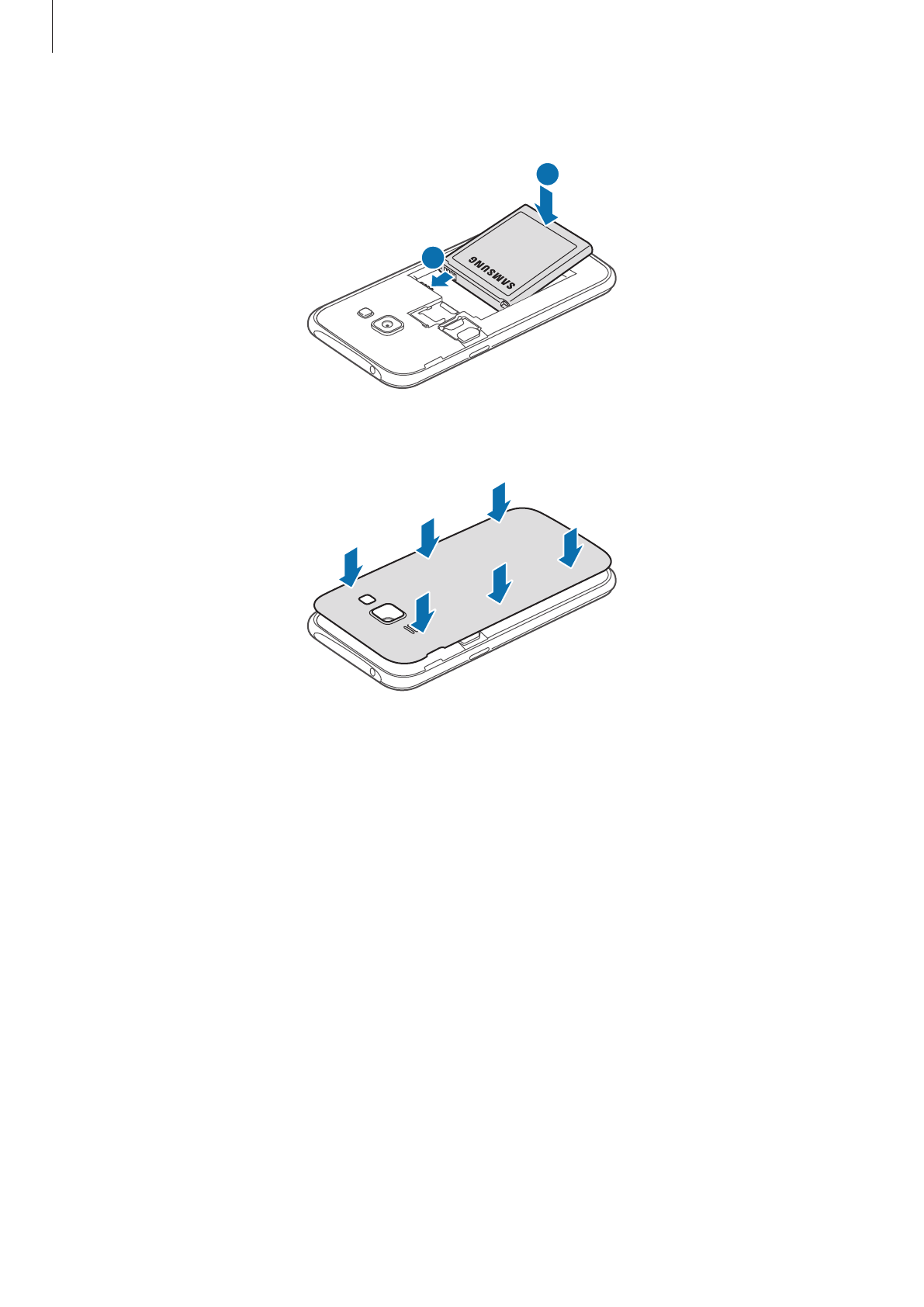 SAMSUNG