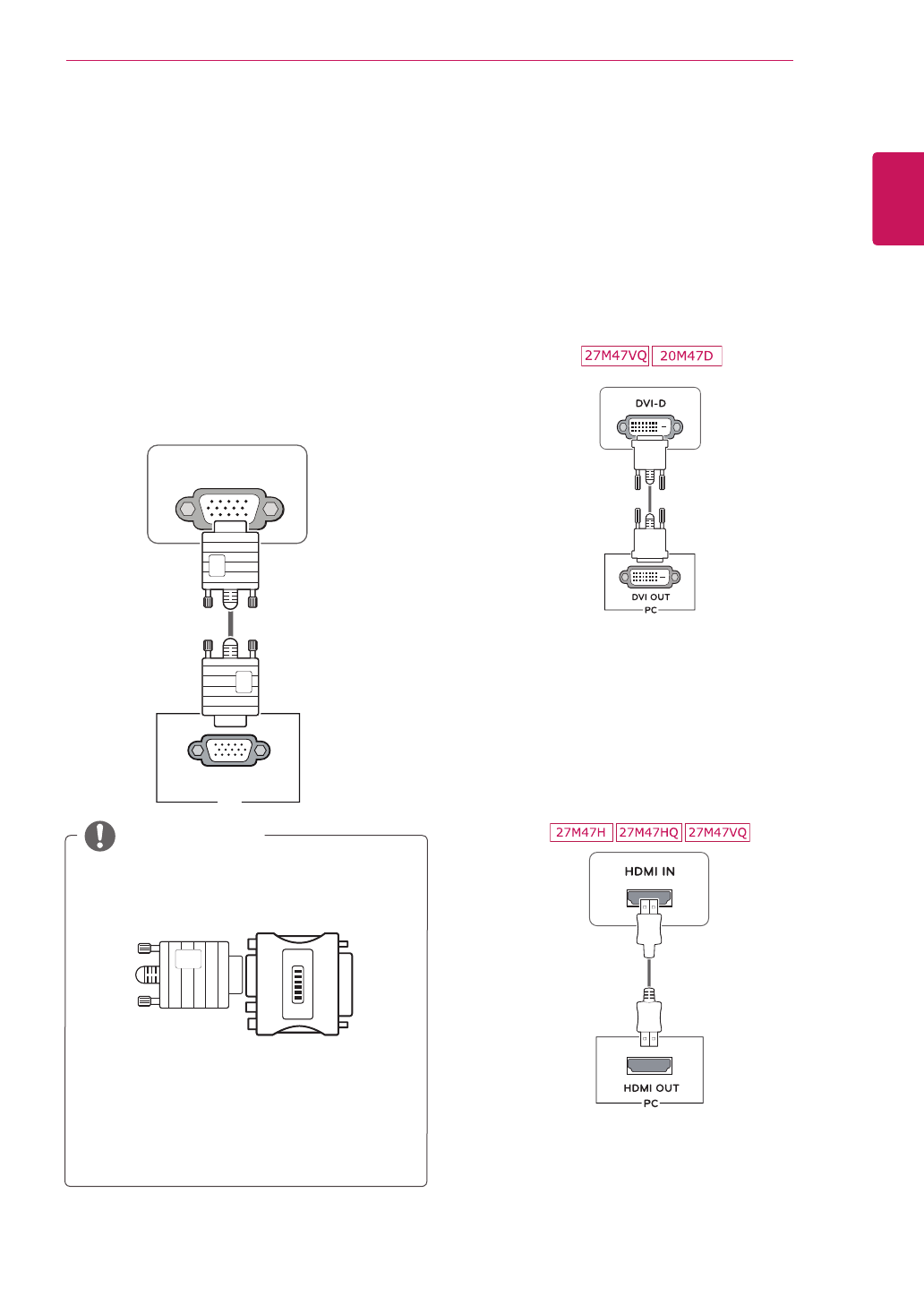 27M47VQ 20M47D

DVI-D

DVI OUT

PC

27M47H 27M47HQ 27M47VQ

HDMI IN

HDMI OUT

PC