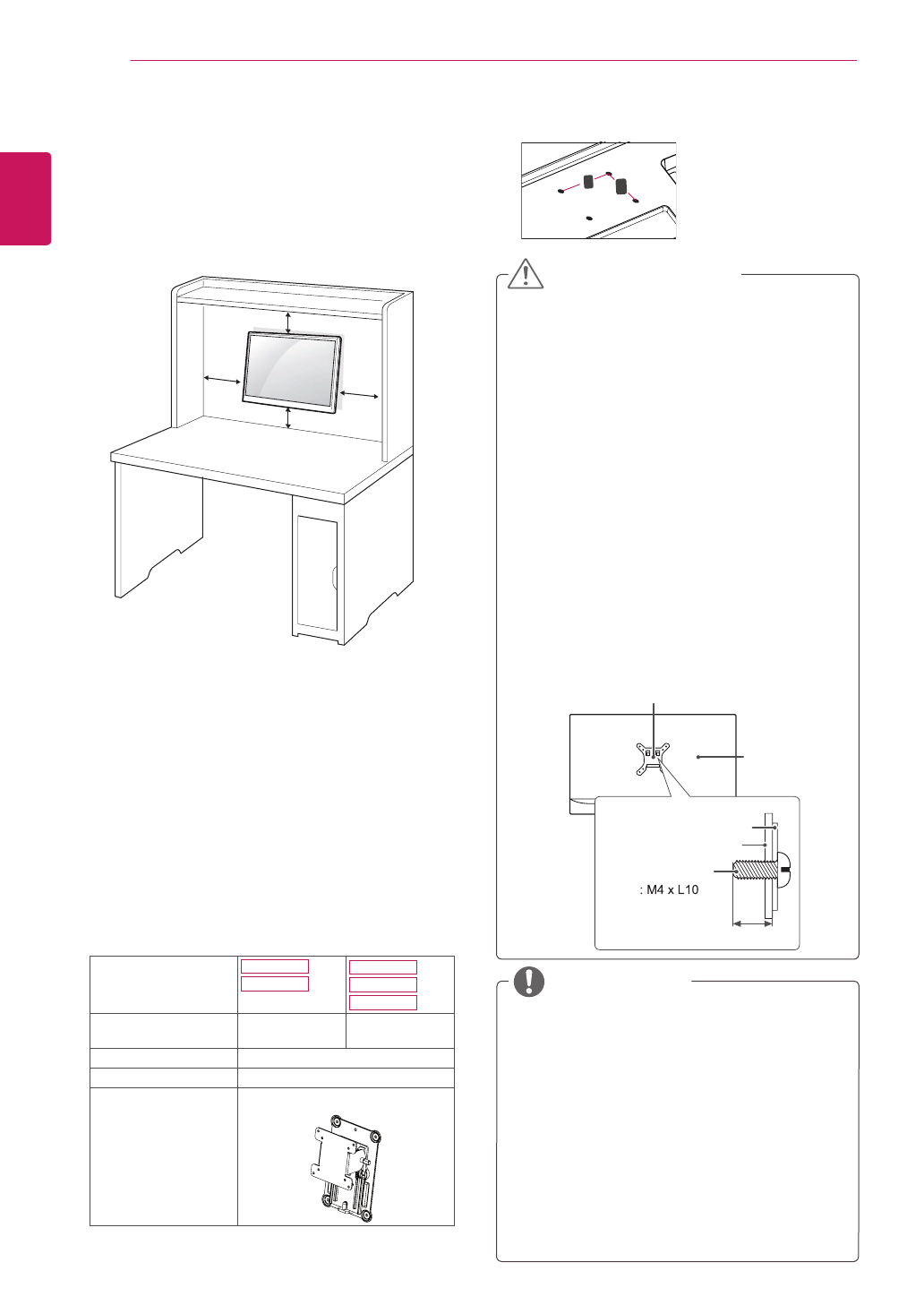 : M4 x L10