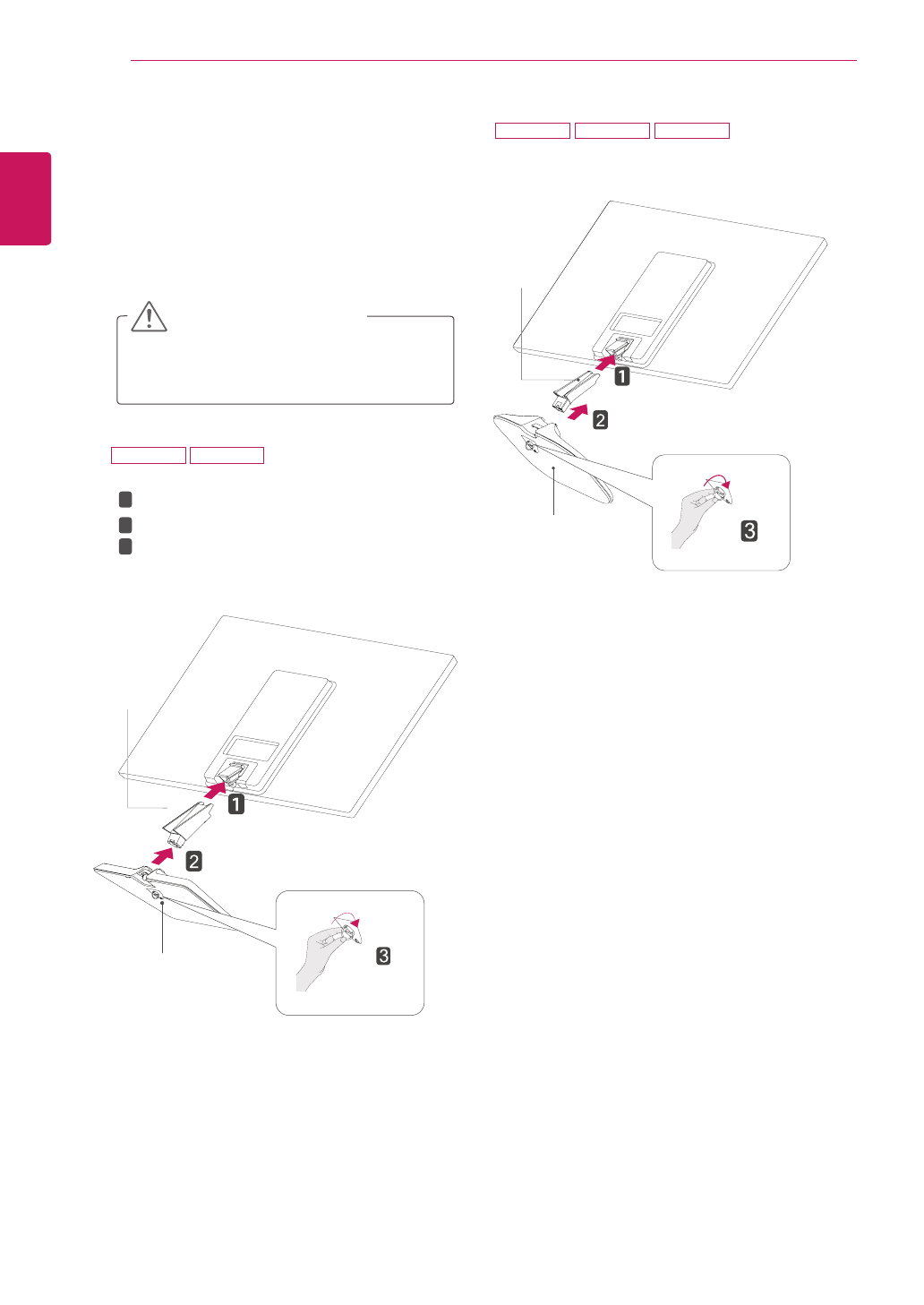 1

2

3

1

2

3