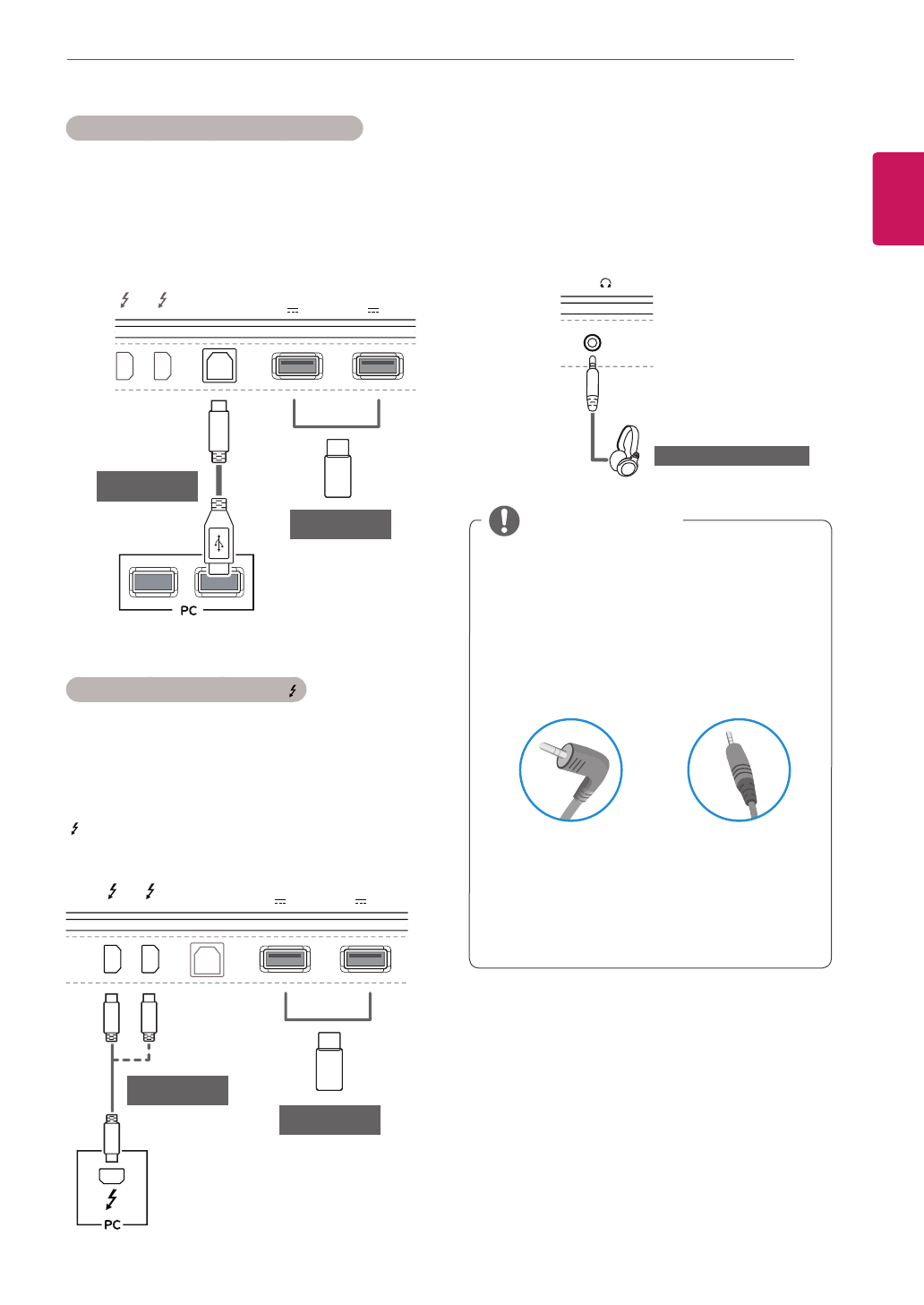 PC

PC