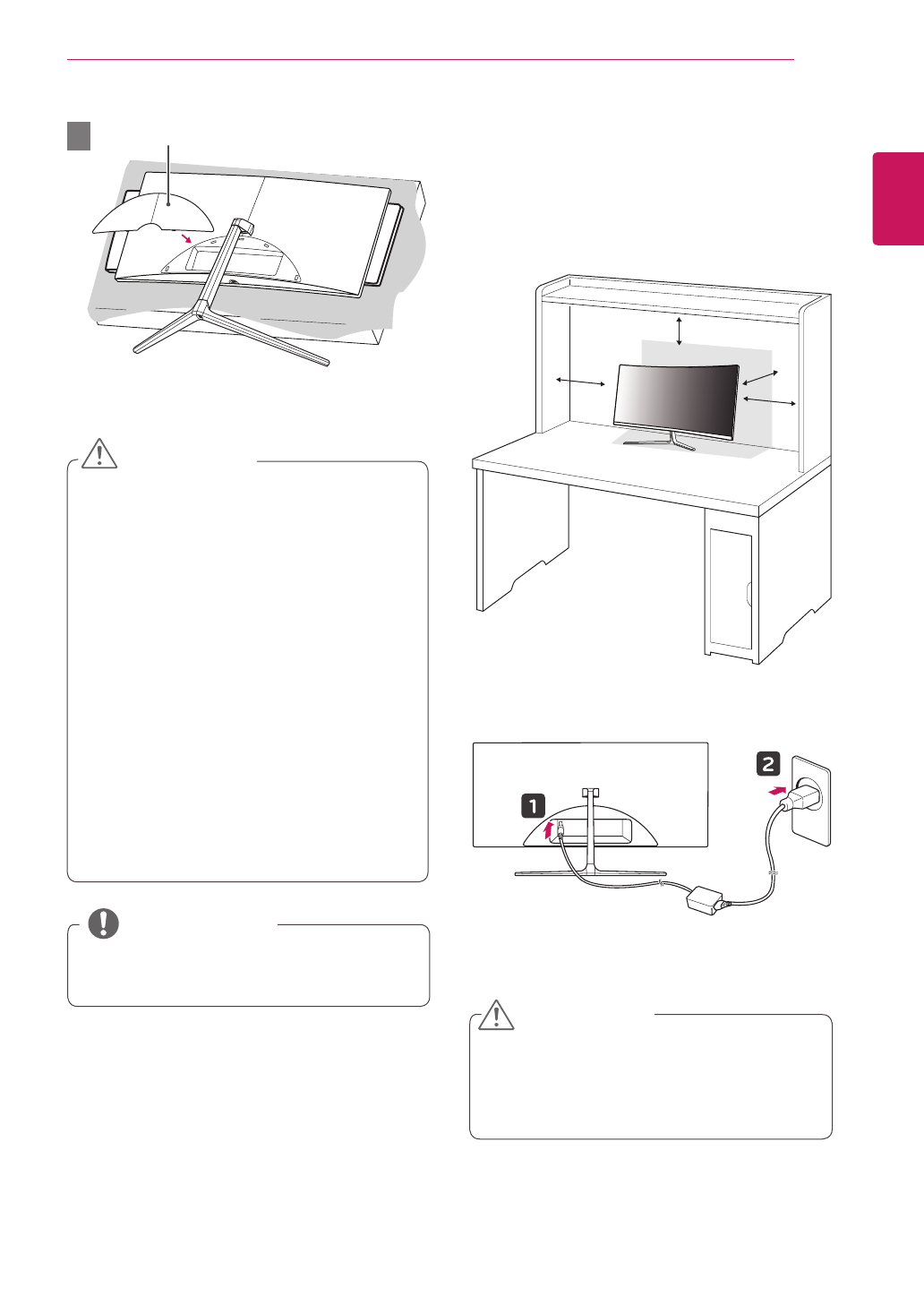 1

2