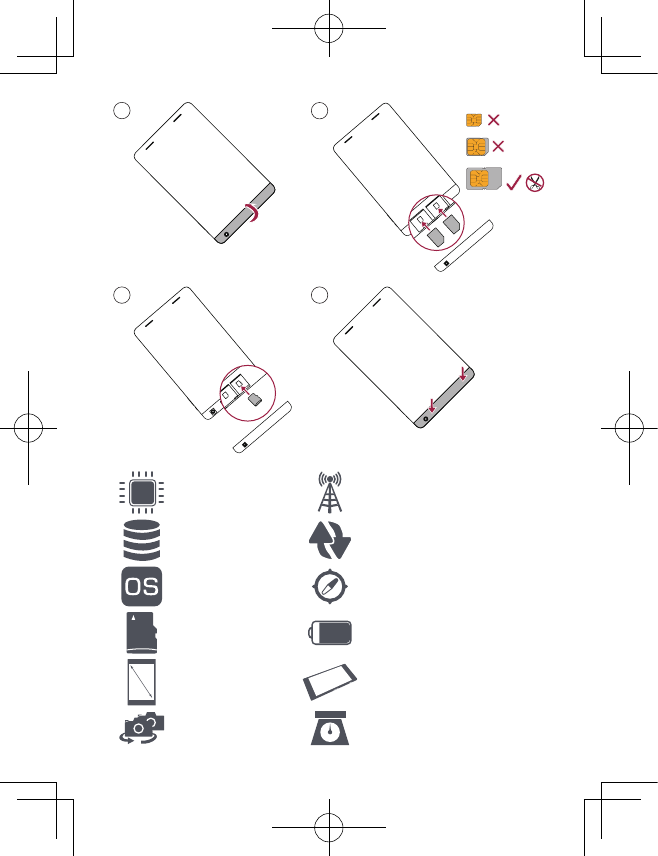 OS