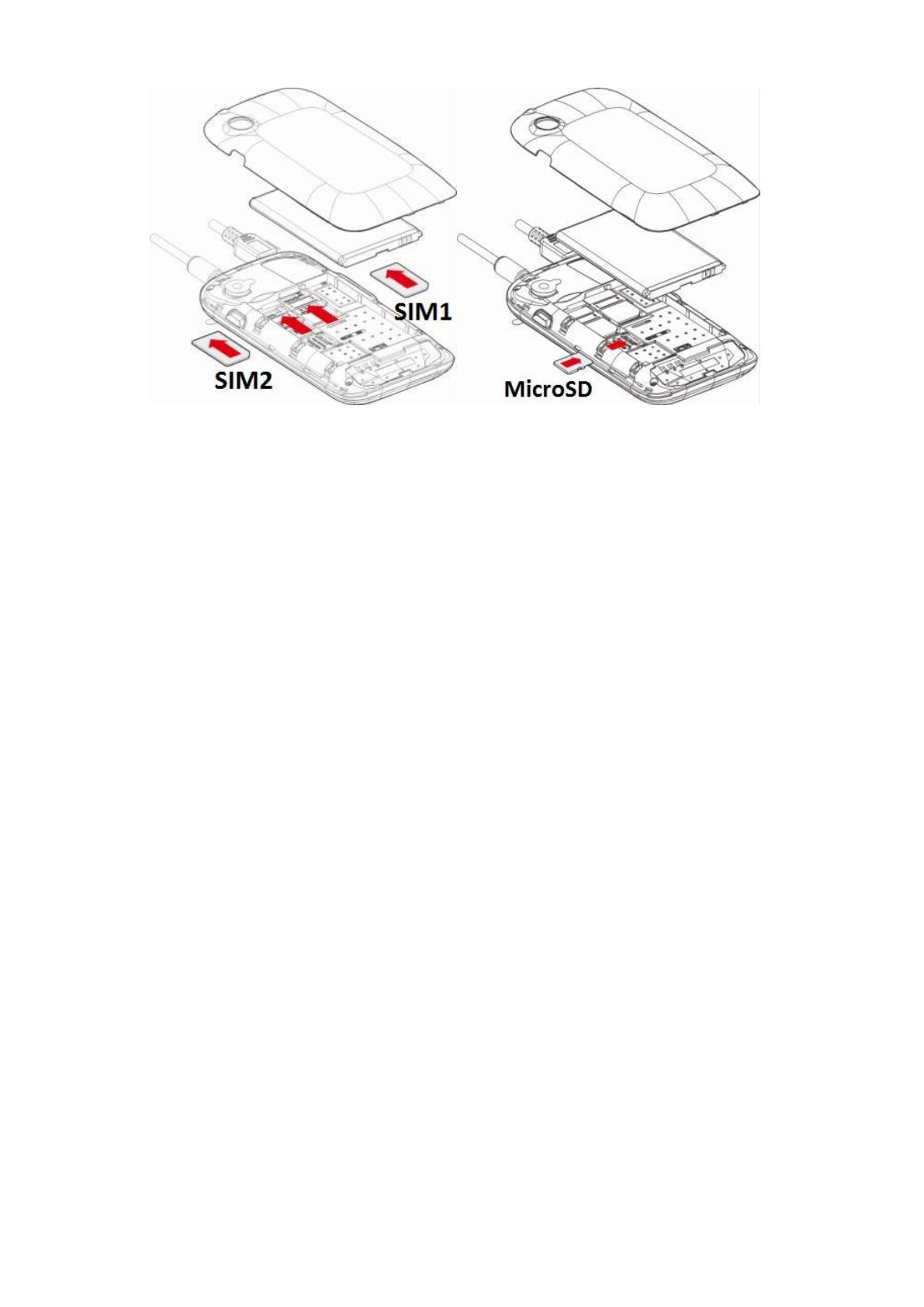 SIM1

SIM2

MicroSD