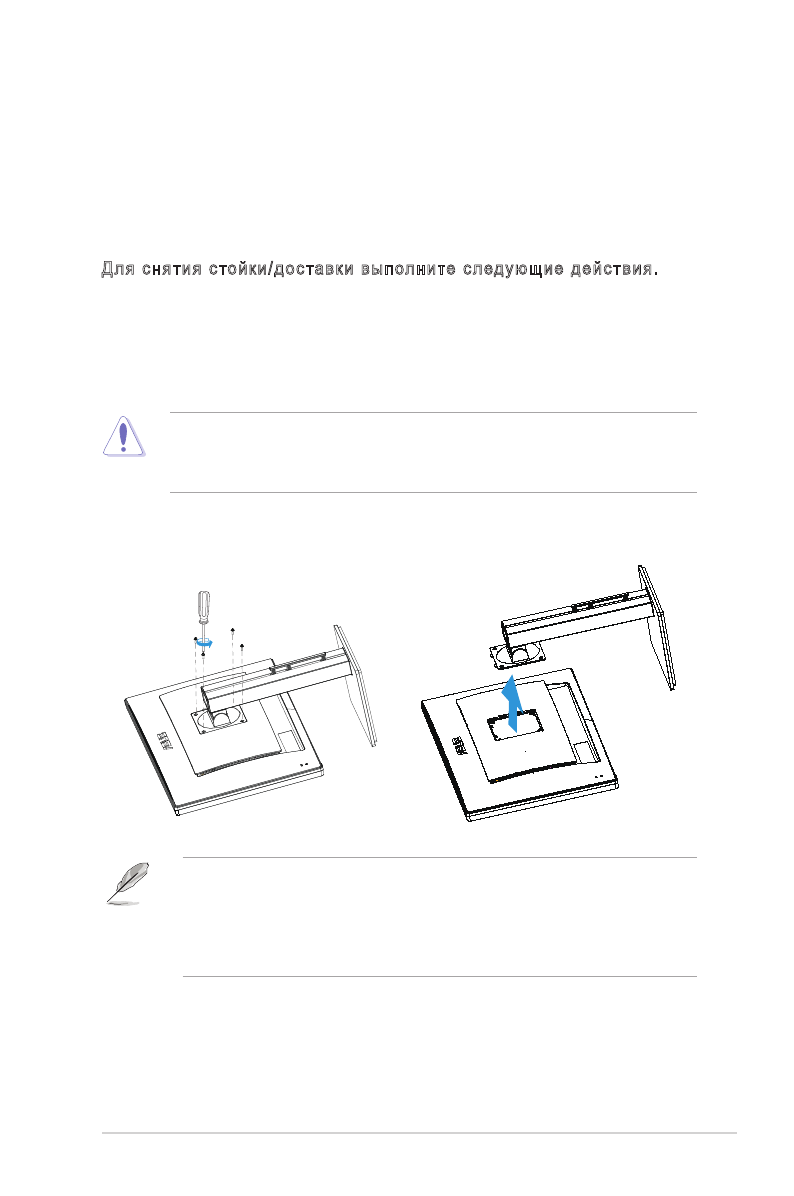 Для снятия стойки/доставки выполните следующие действия.