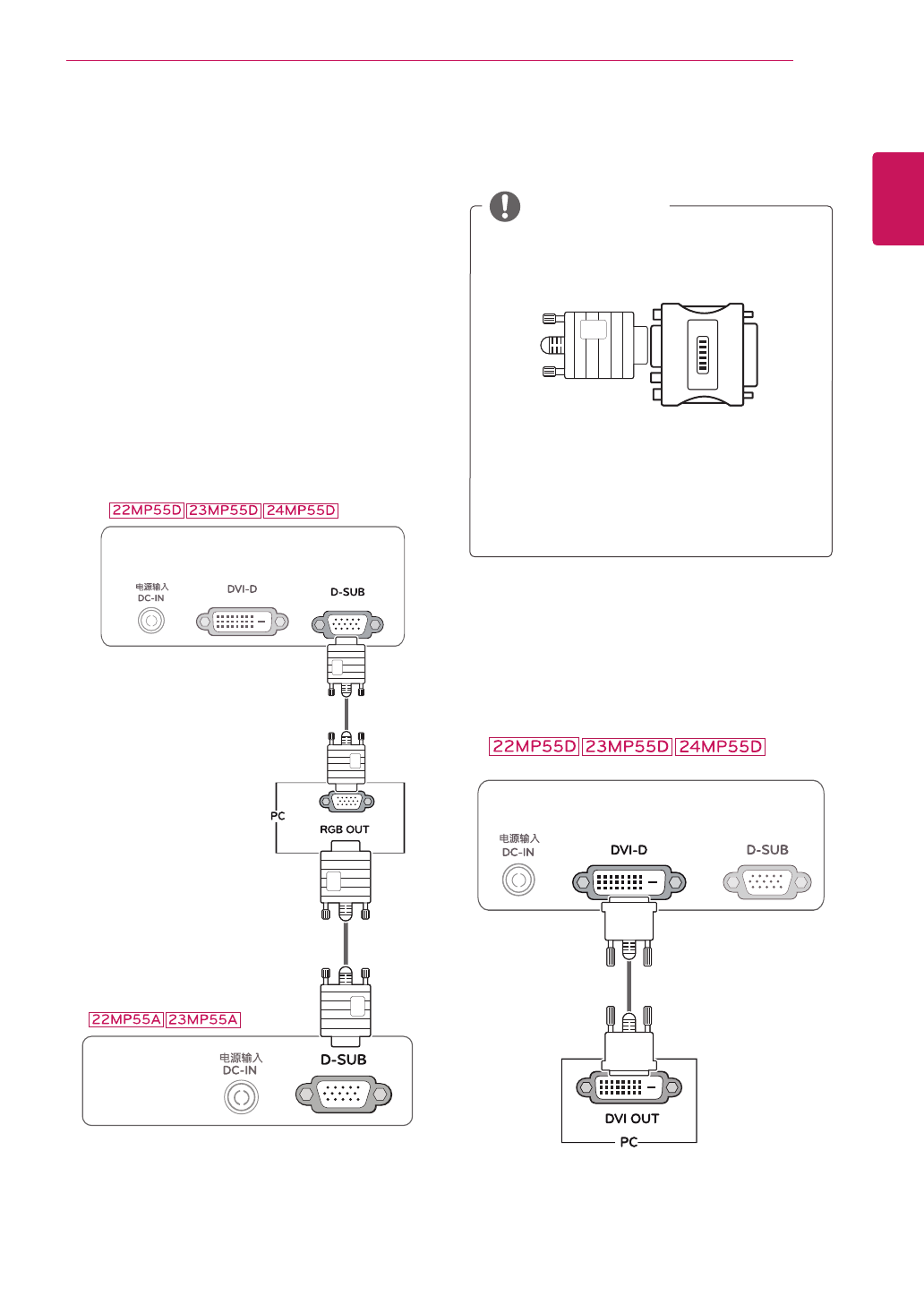 22MP55D 23MP55D 24MP55D

电源输入
DC-IN

DVI-D

D-SUB

PC

RGB OUT

22MP55A 23MP55A

电源输入
DC-IN

D-SUB

22MP55D 23MP55D 24MP55D

电源输入
DC-IN

DVI-D

D-SUB

DVI OUT

PC