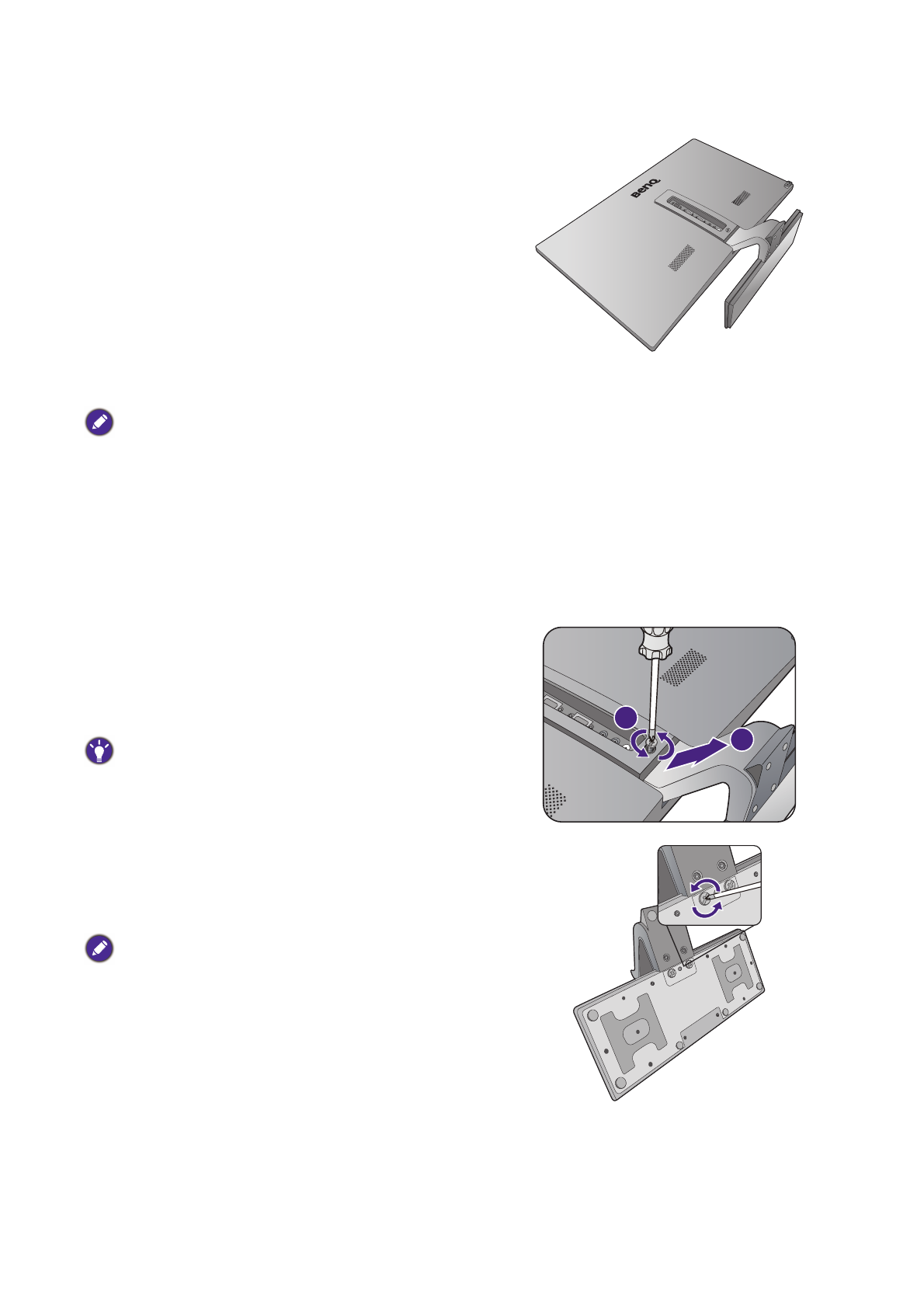 BenQ