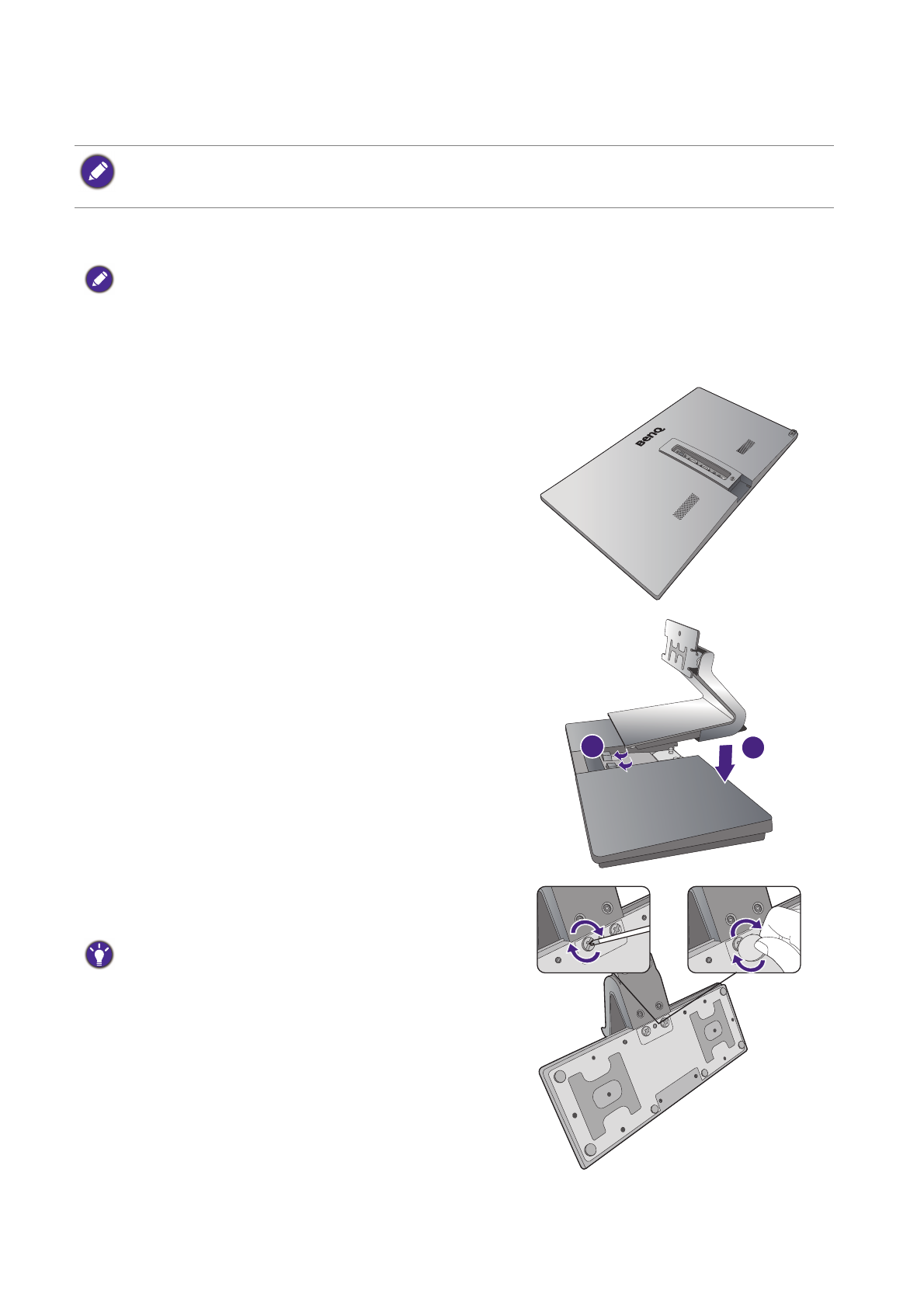 BenQ