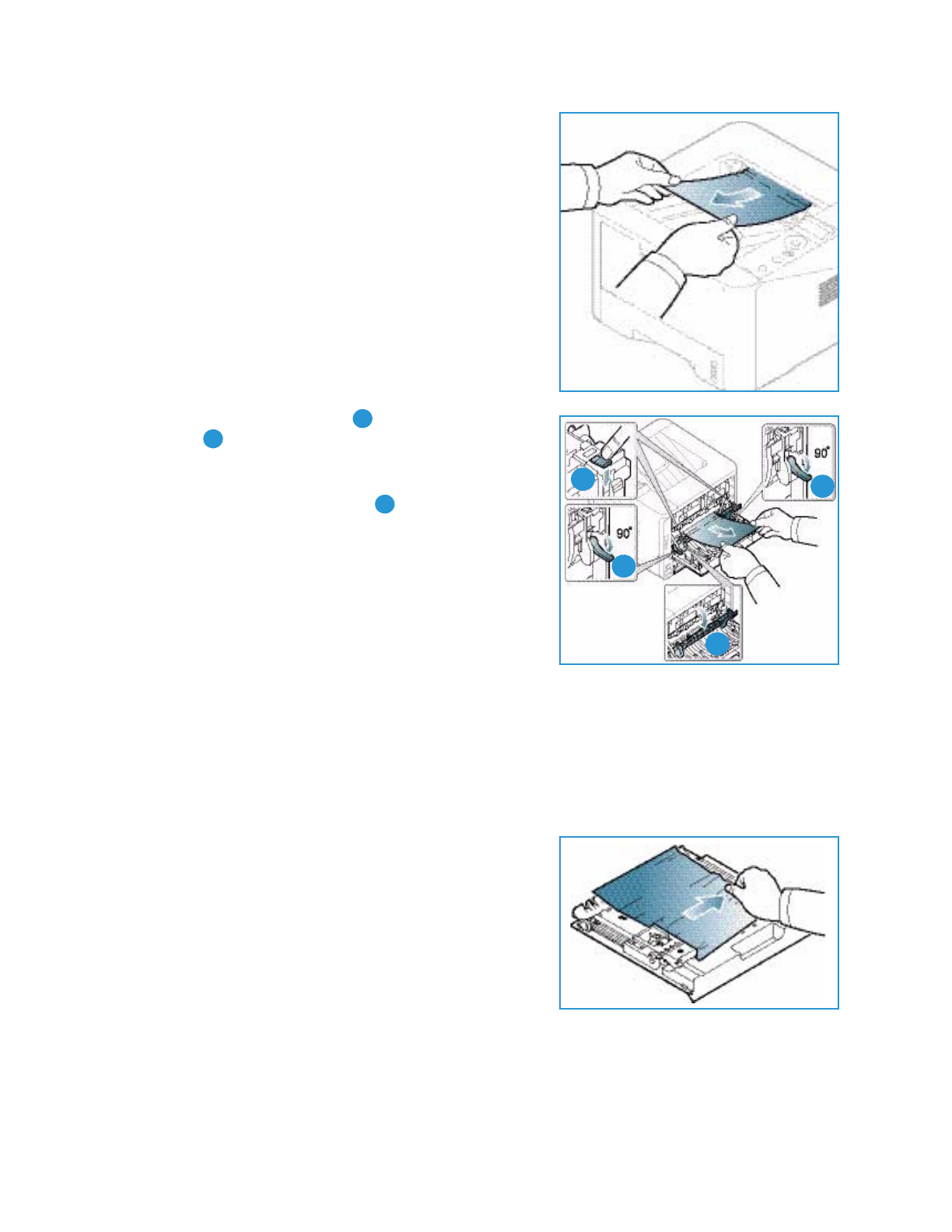 90°

90°