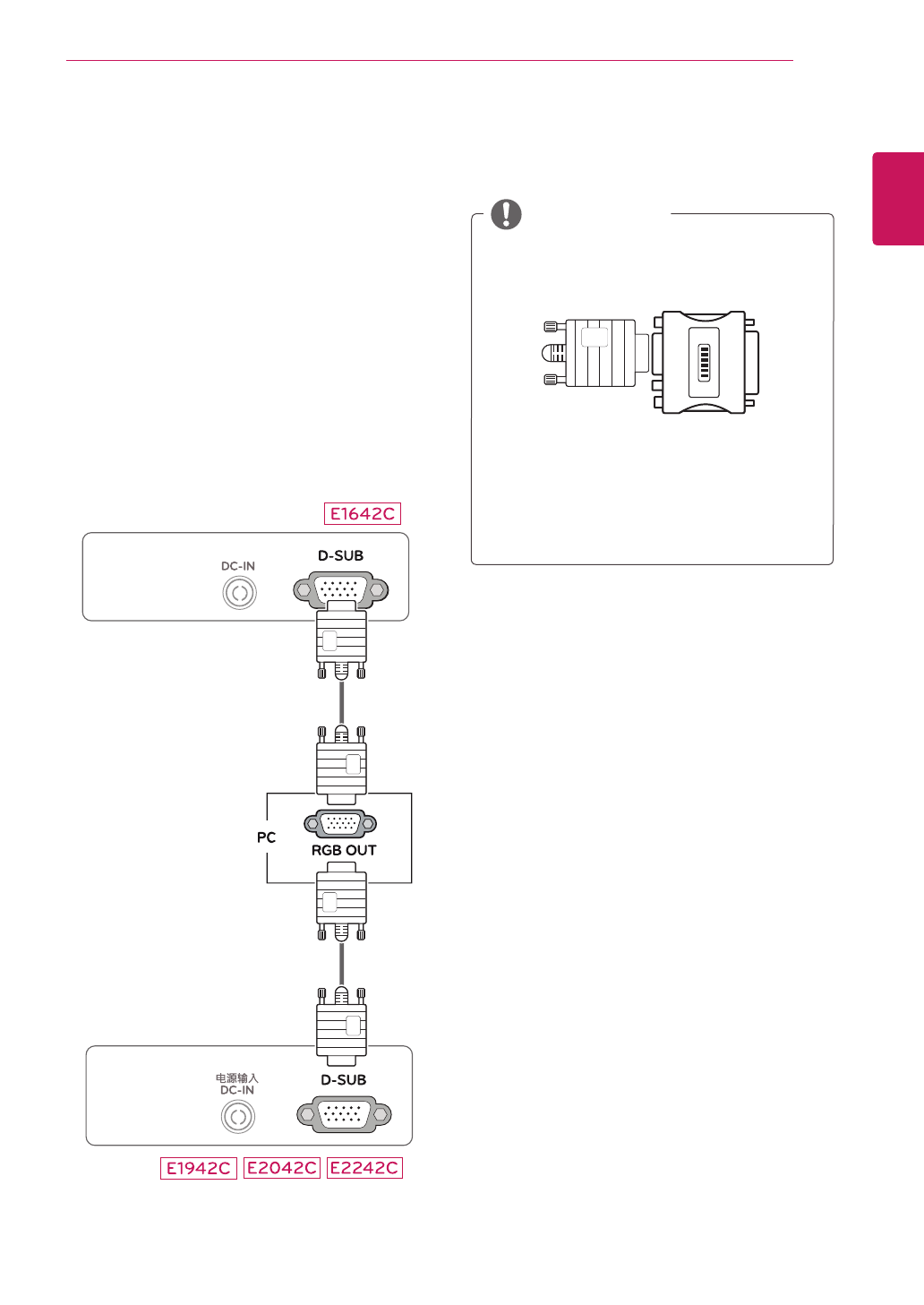 E1642C

DC-IN

D-SUB

PC

RGB OUT

电源输入
DC-IN

D-SUB

E1942C E2042C E2242C