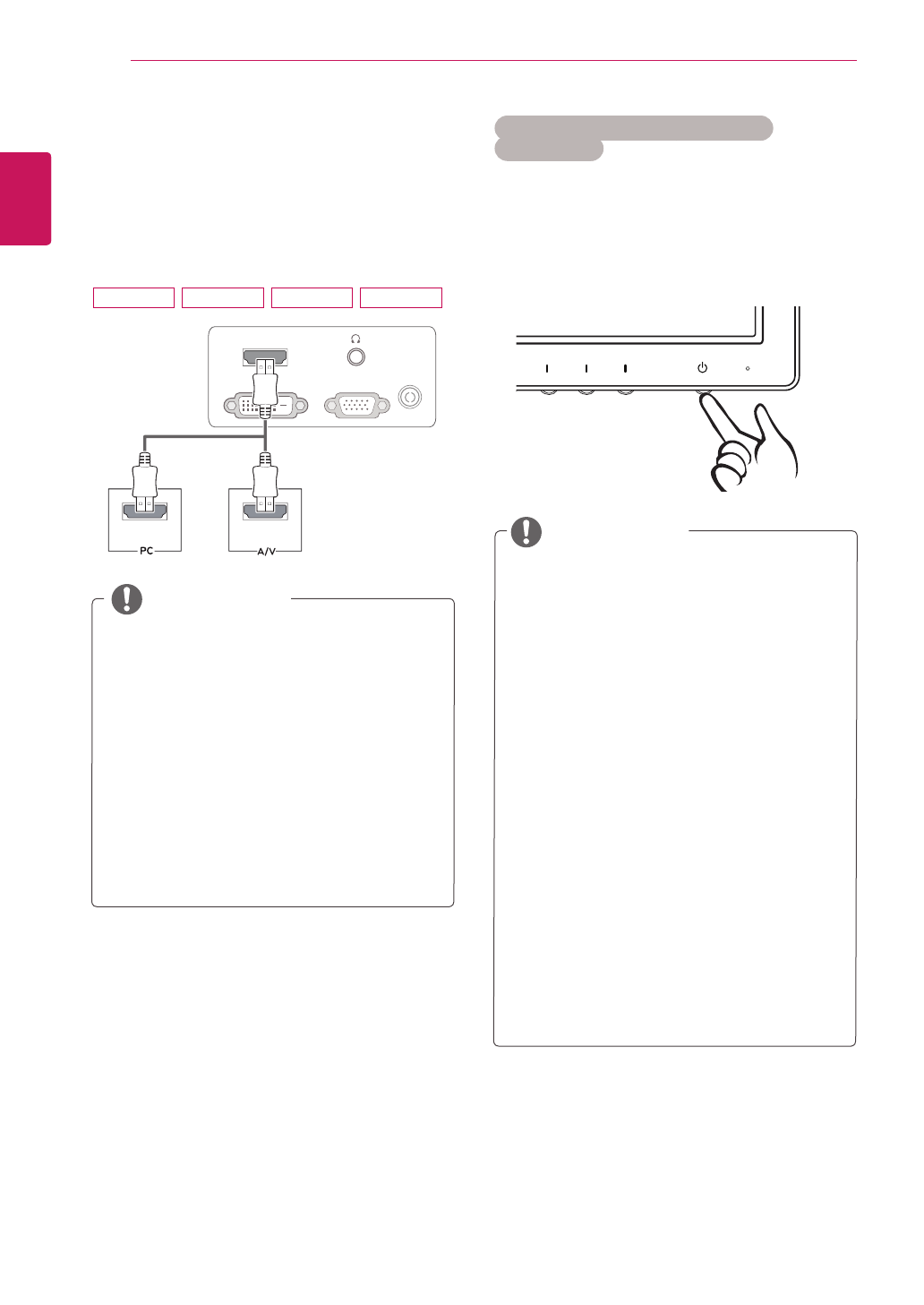 PC

A/V