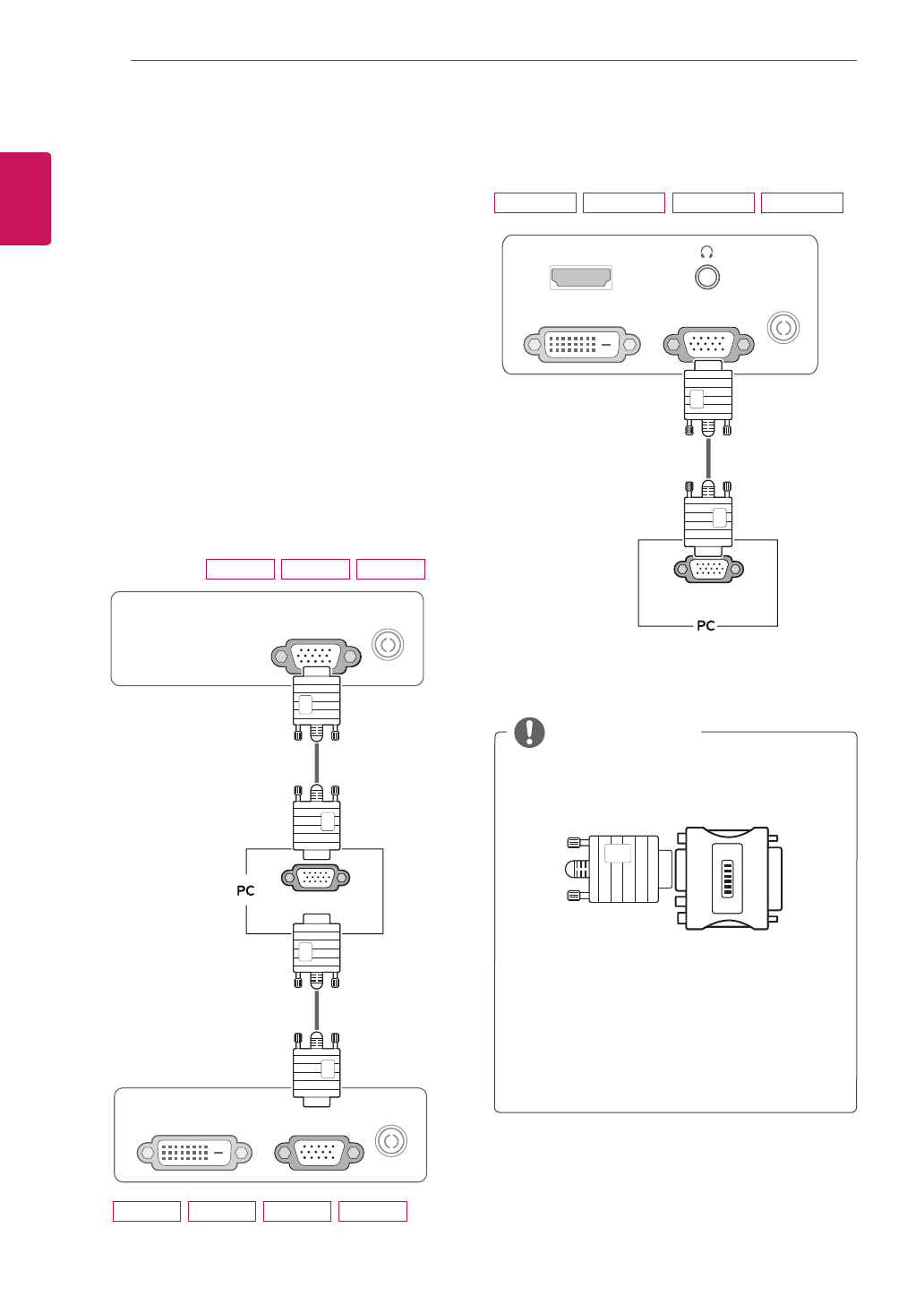 PC

PC