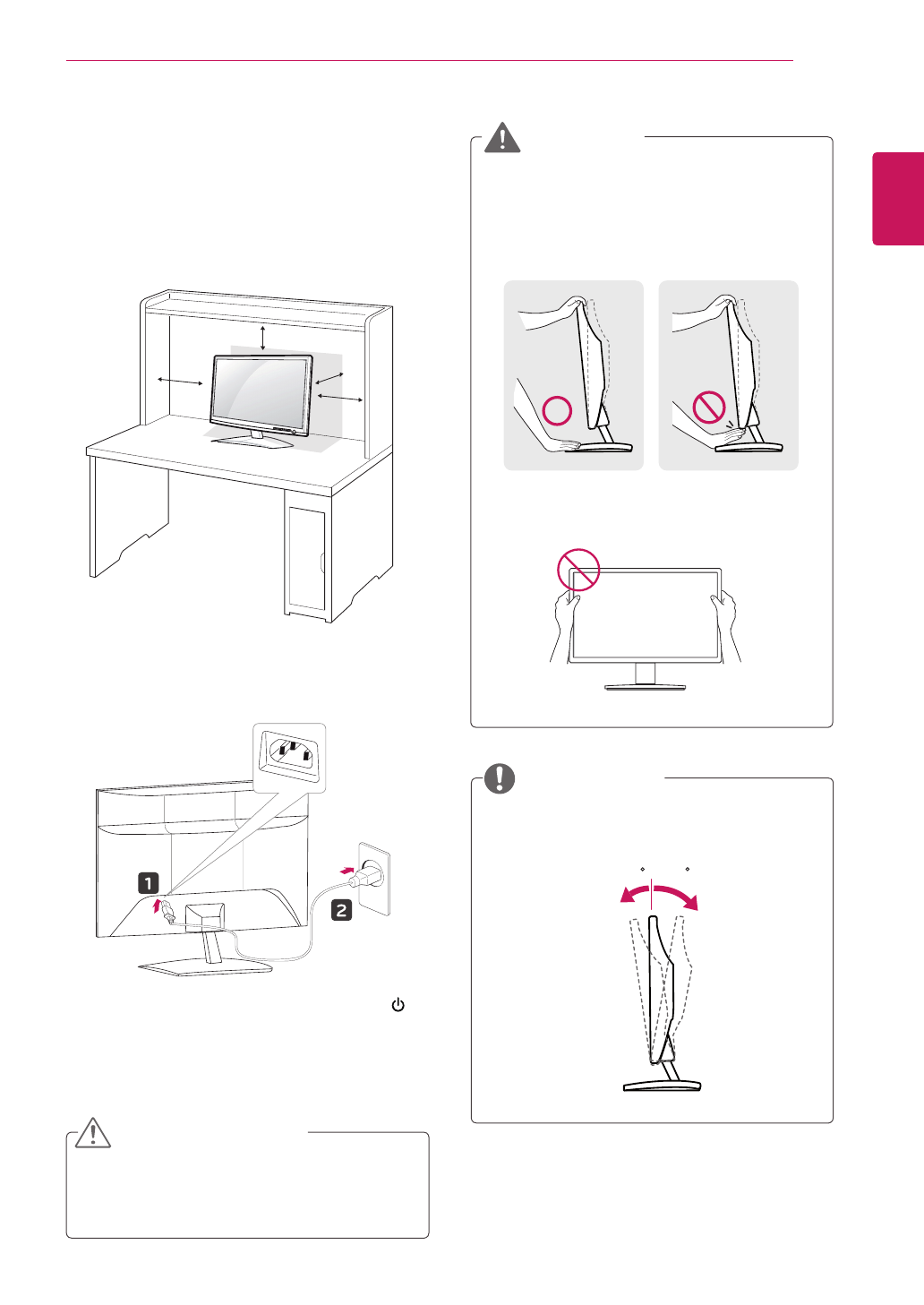 1

2