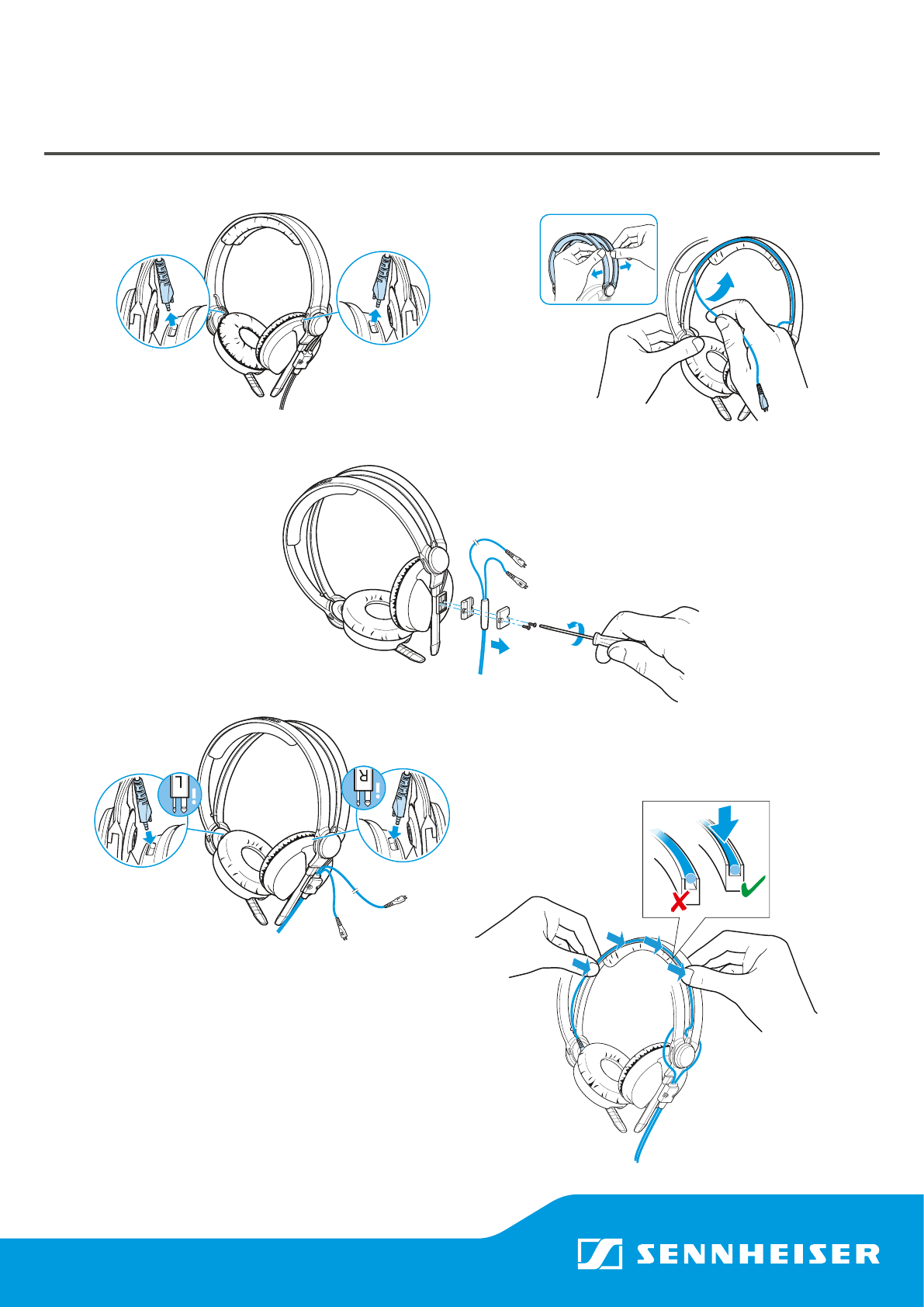 L

R

SENNHEISER