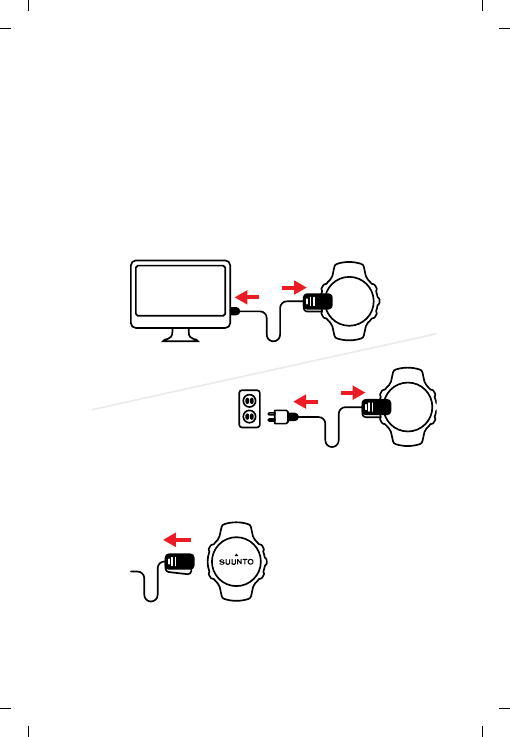 SUUNTO